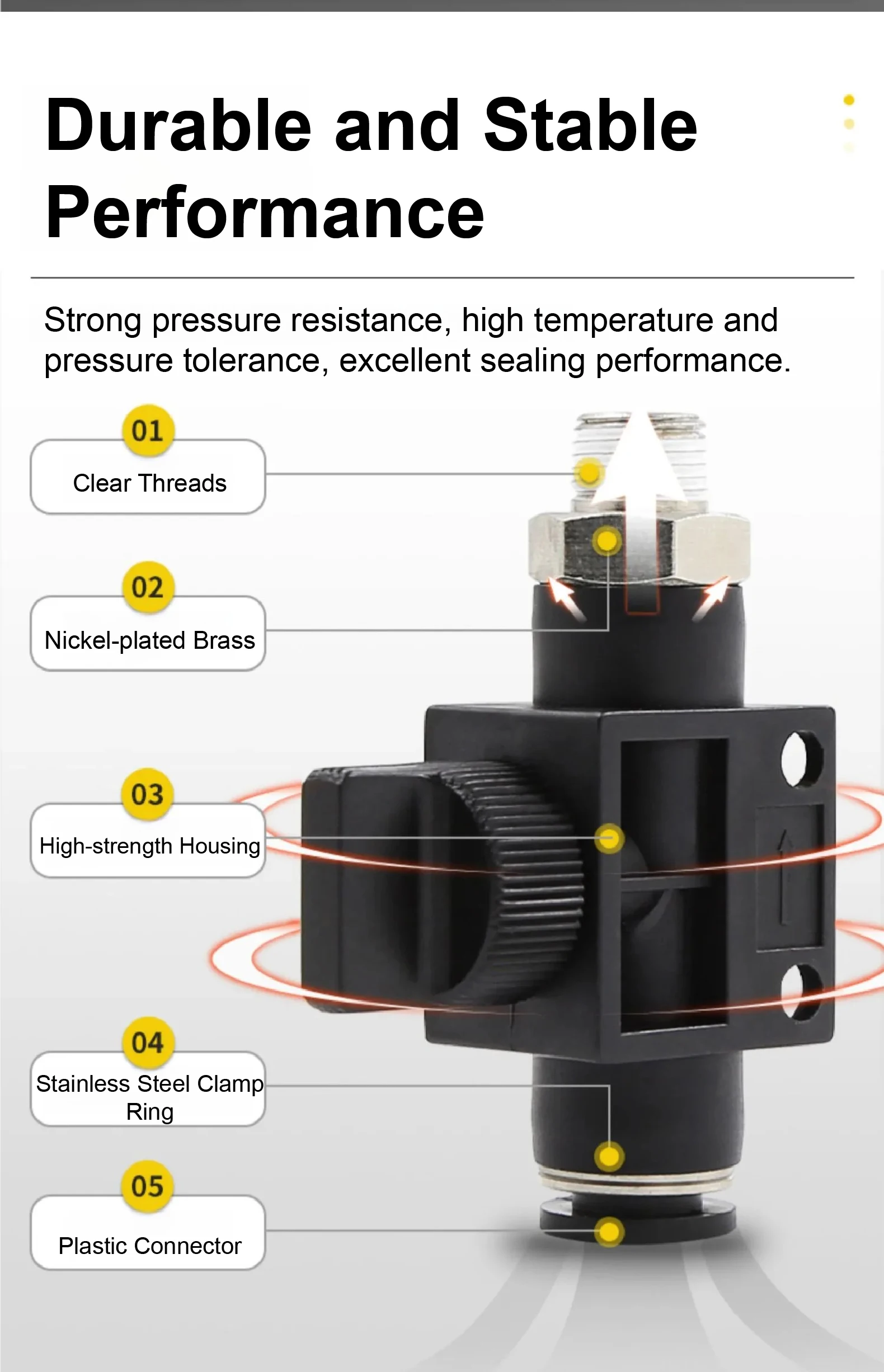 Durable and Stable Performance

Strong pressure resistance, high temperature and pressure tolerance, excellent sealing performance.

01
Clear Threads

02
Nickel-plated Brass

03
High-strength Housing

04
Stainless Steel Clamp Ring

05
Plastic Connector