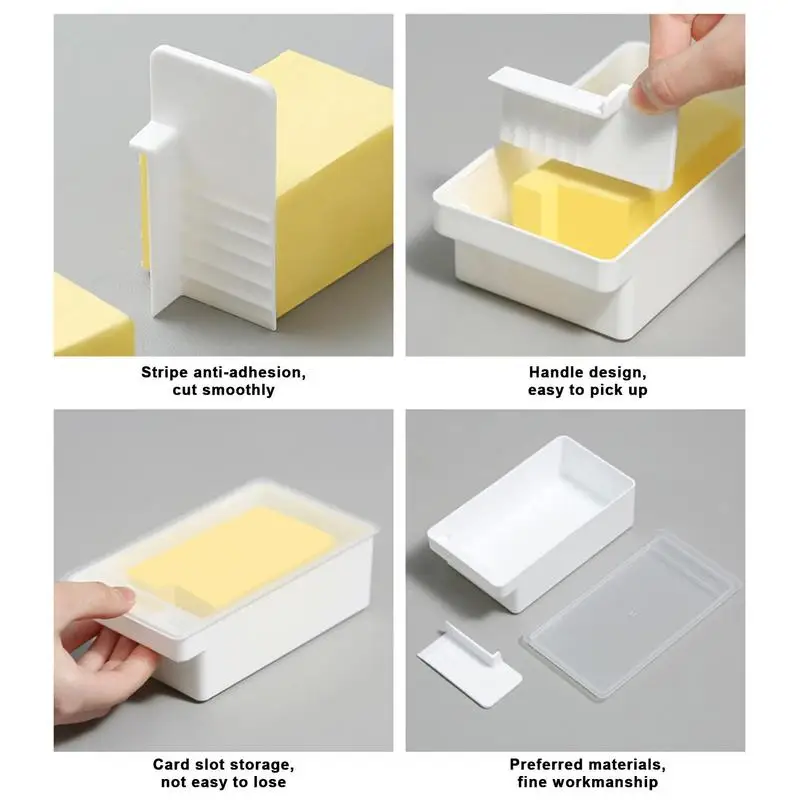 Stripe anti-adhesion, cut smoothly

Handle design, easy to pick up

Card slot storage, not easy to lose

Preferred materials, fine workmanship