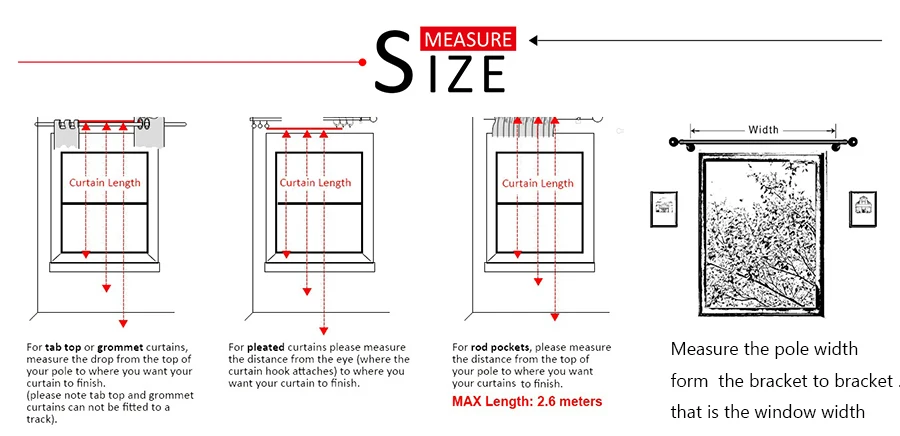 MEASURE
SIZE

Curtain Length

For tab top or grommet curtains, measure the drop from the top of your pole to where you want your curtain to finish.
(please note tab top and grommet curtains can not be fitted to a track).

Curtain Length

For pleated curtains please measure the distance from the eye (where the curtain hook attaches) to where you want your curtain to finish.

Curtain Length

For rod pockets, please measure the distance from the top of your pole to where you want your curtains to finish.
MAX Length: 2.6 meters

Width

Measure the pole width
form the bracket to bracket .
that is the window width