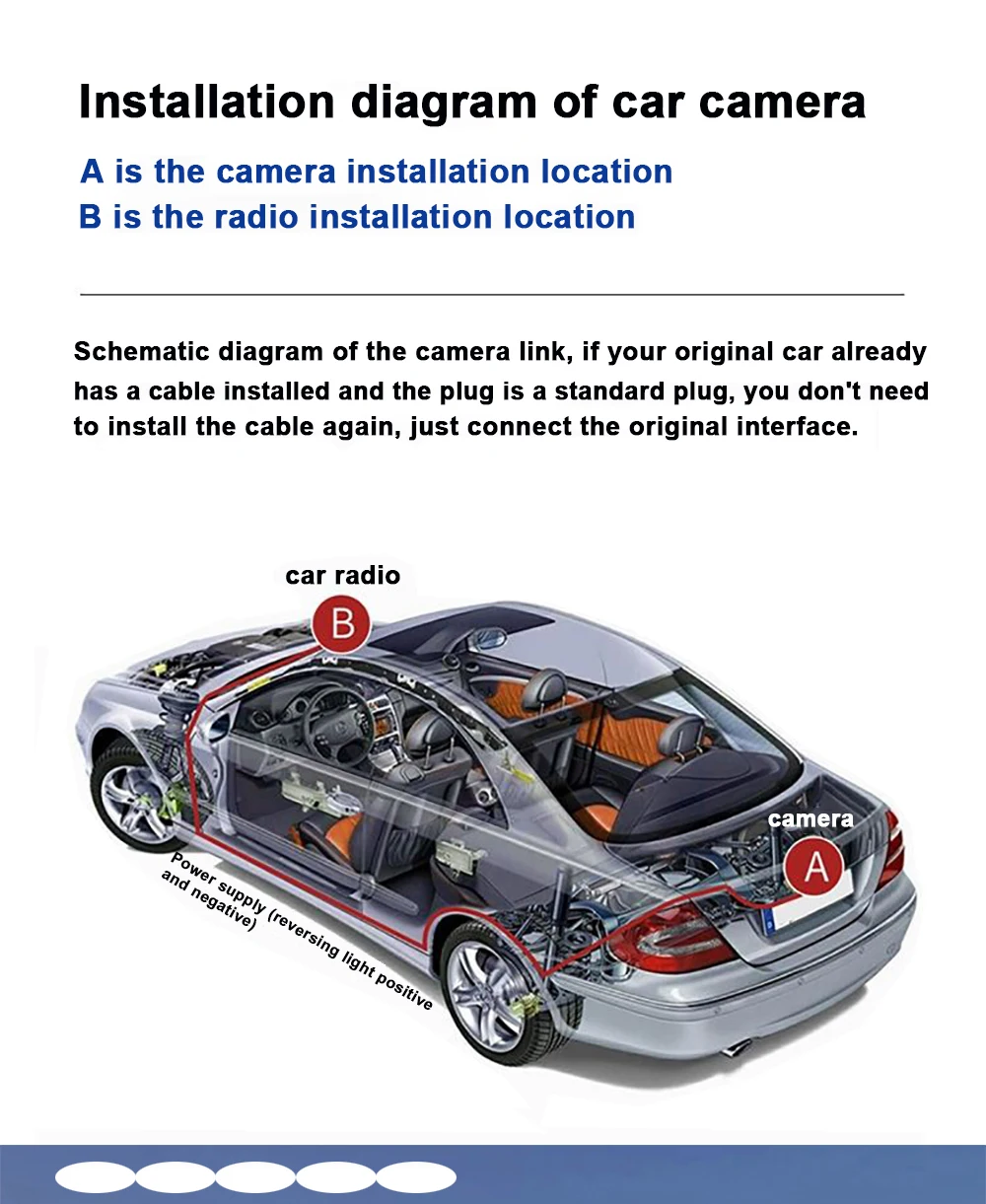 Installation diagram of car camera

A is the camera installation location
B is the radio installation location

Schematic diagram of the camera link, if your original car already has a cable installed and the plug is a standard plug, you don't need to install the cable again, just connect the original interface.

car radio

B

camera

A

Power supply (reversing light positive and negative)