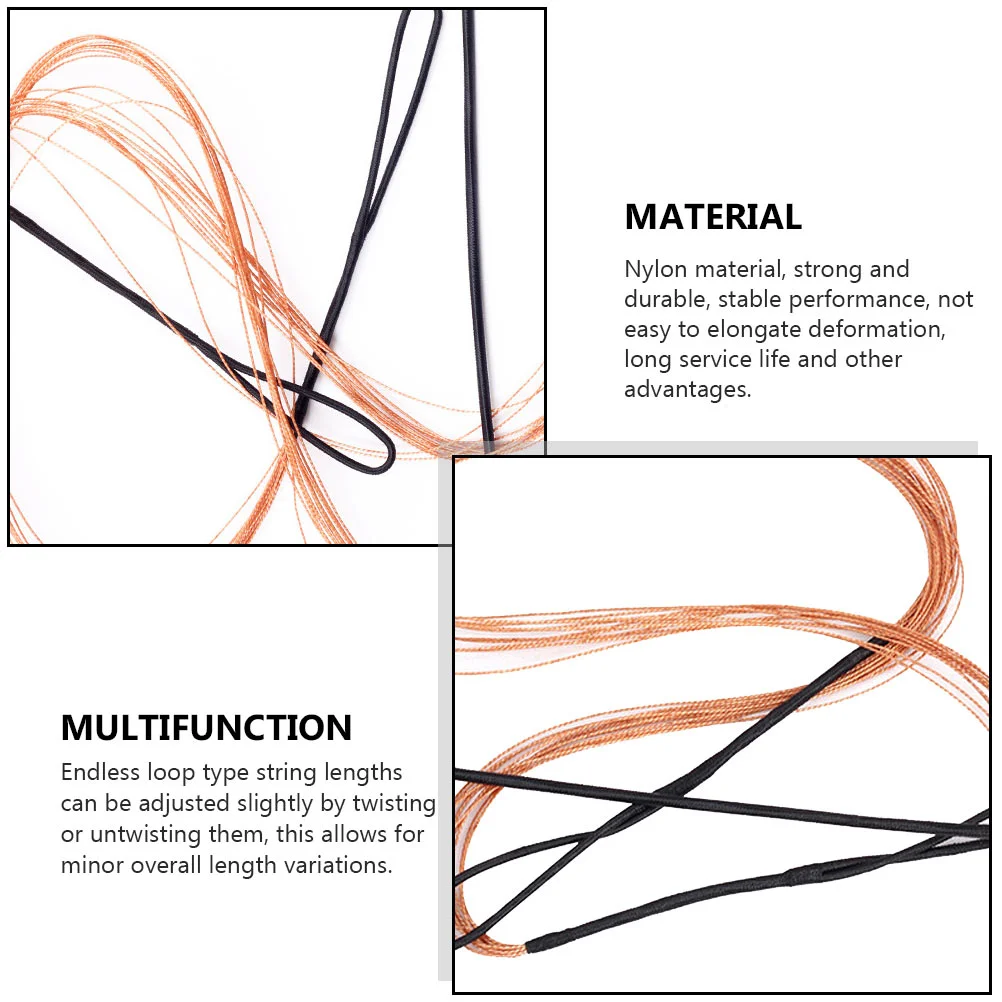 MATERIAL

Nylon material, strong and durable, stable performance, not easy to elongate deformation, long service life and other advantages.

MULTIFUNCTION

Endless loop type string lengths can be adjusted slightly by twisting or untwisting them, this allows for minor overall length variations.