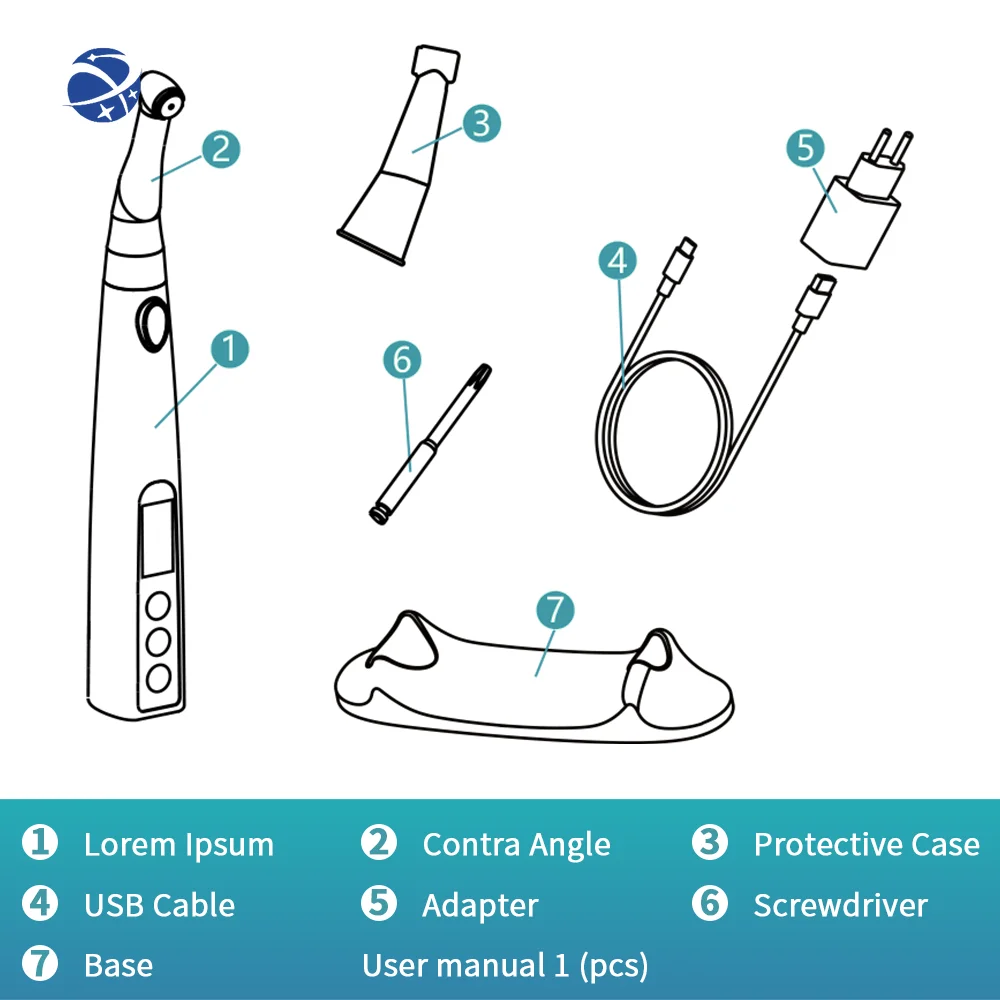 2
3
5
4
1
6
7

1 Lorem Ipsum
2 Contra Angle
3 Protective Case
4 USB Cable
5 Adapter
6 Screwdriver
7 Base
User manual 1 (pcs)