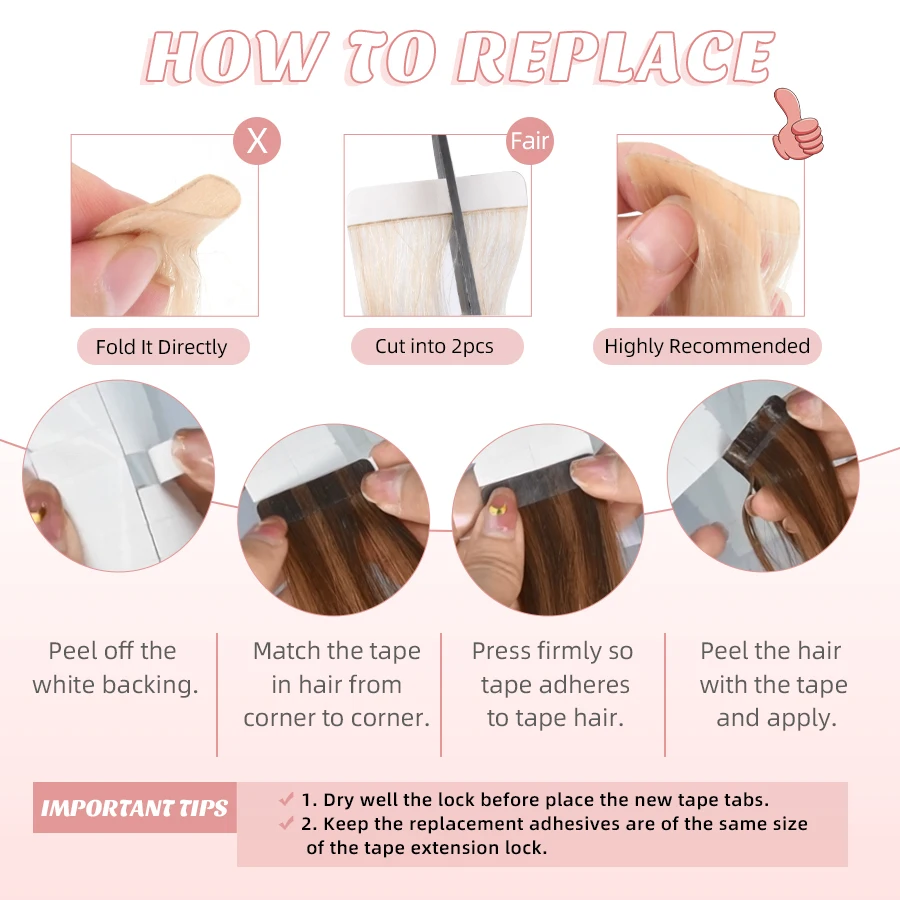 HOW TO REPLACE

X

Fair

Fold It Directly

Cut into 2pcs

Highly Recommended

Peel off the white backing.

Match the tape in hair from corner to corner.

Press firmly so tape adheres to tape hair.

Peel the hair with the tape and apply.

IMPORTANT TIPS

1. Dry well the lock before place the new tape tabs.
2. Keep the replacement adhesives are of the same size of the tape extension lock.