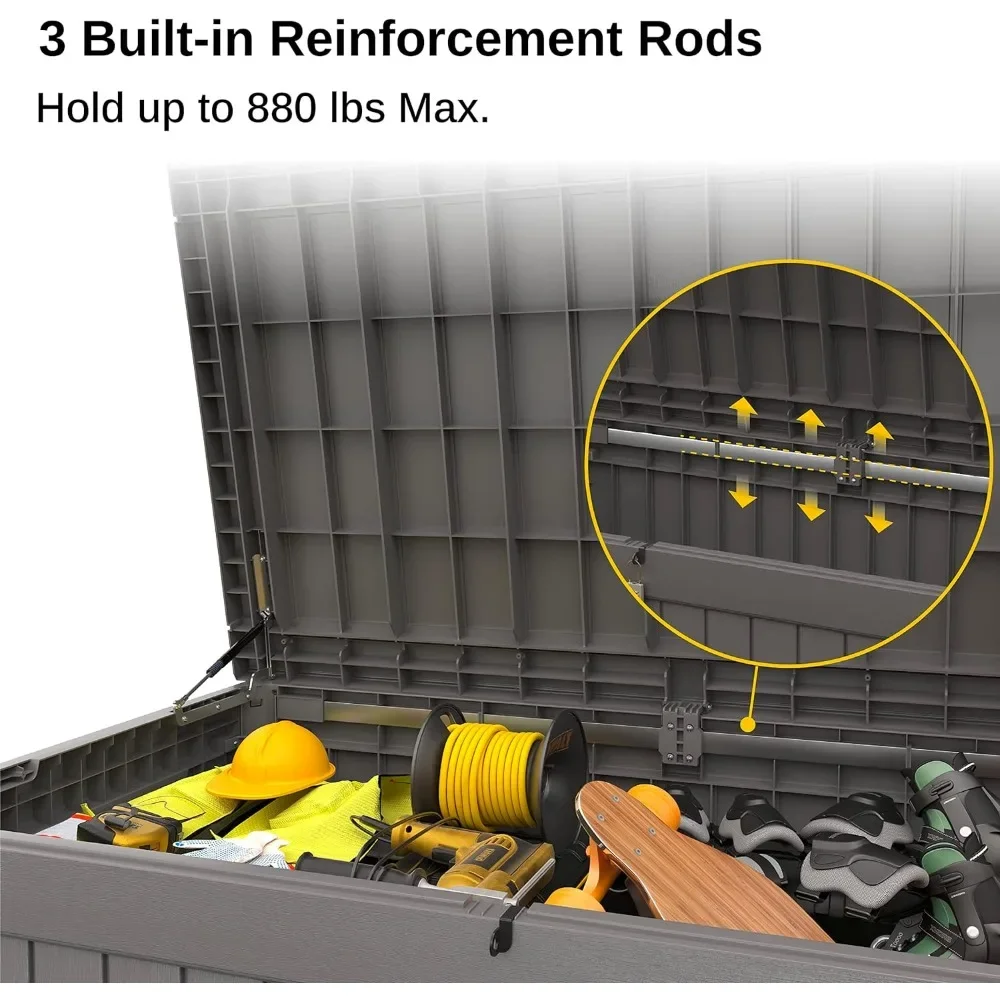 3 Built-in Reinforcement Rods

Hold up to 880 lbs Max.