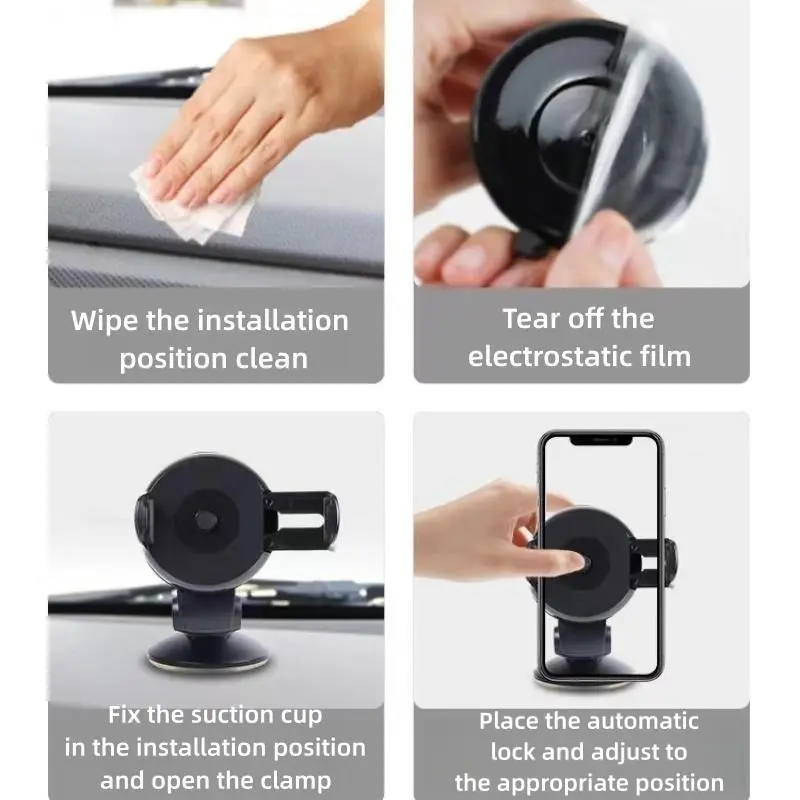 Wipe the installation position clean

Tear off the electrostatic film

Fix the suction cup in the installation position and open the clamp

Place the automatic lock and adjust to the appropriate position