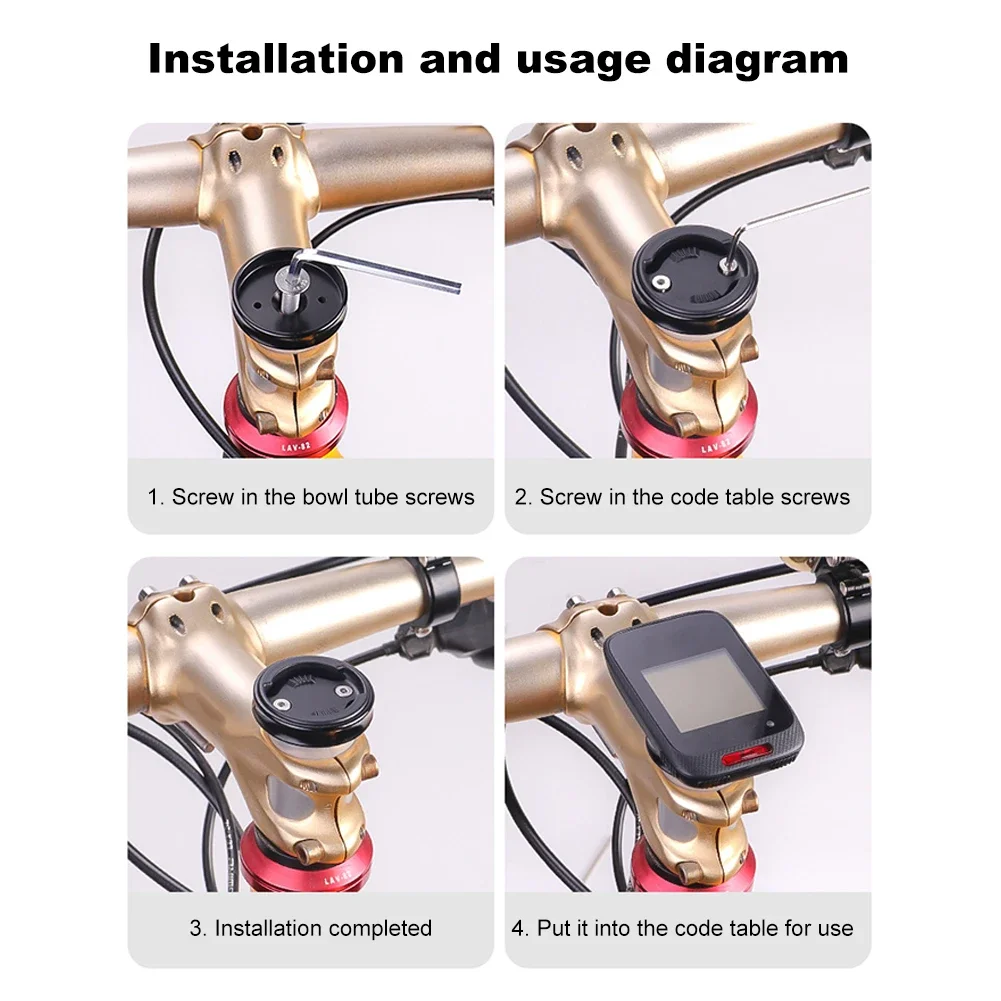 Installation and usage diagram

LAV-82

1. Screw in the bowl tube screws

LAV-82

2. Screw in the code table screws

LAV-82

3. Installation completed

4. Put it into the code table for use