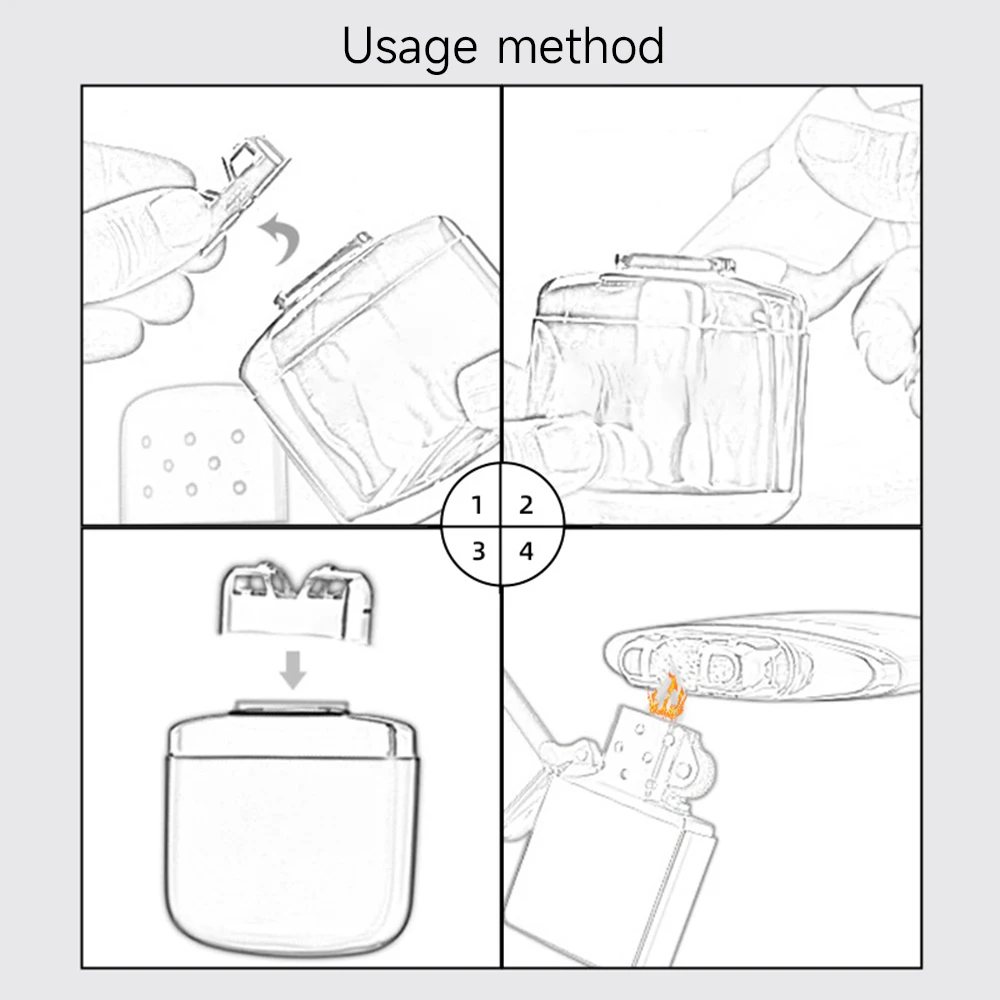 Usage method

1 2
3 4