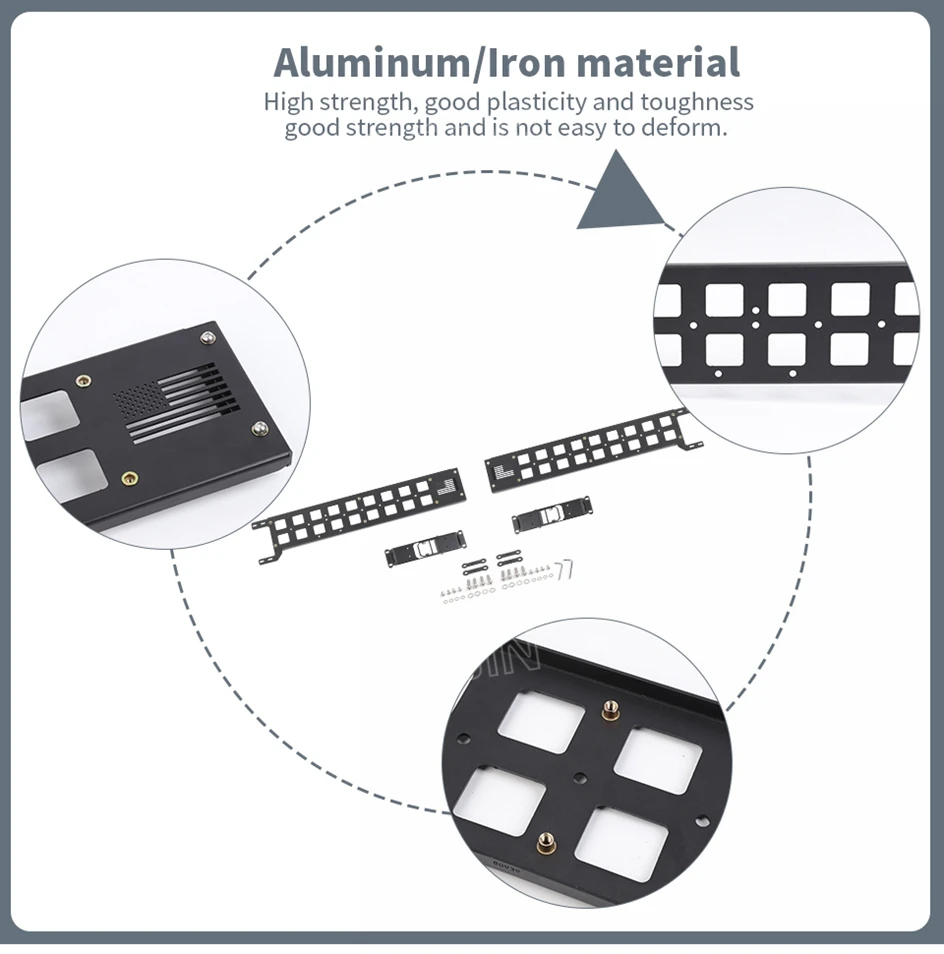 Aluminum/Iron material

High strength, good plasticity and toughness good strength and is not easy to deform.