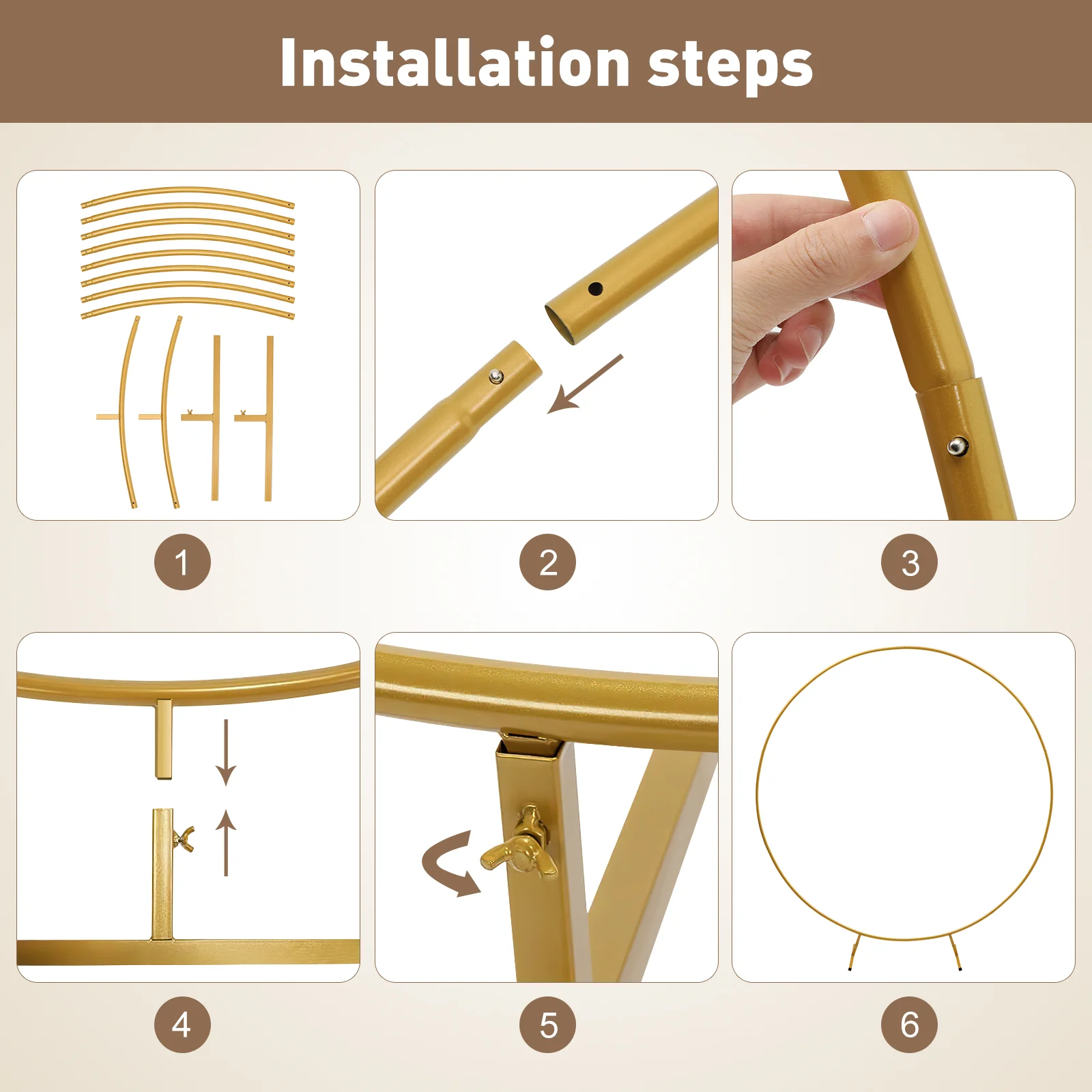 Installation steps

1

2

3

4

5

6