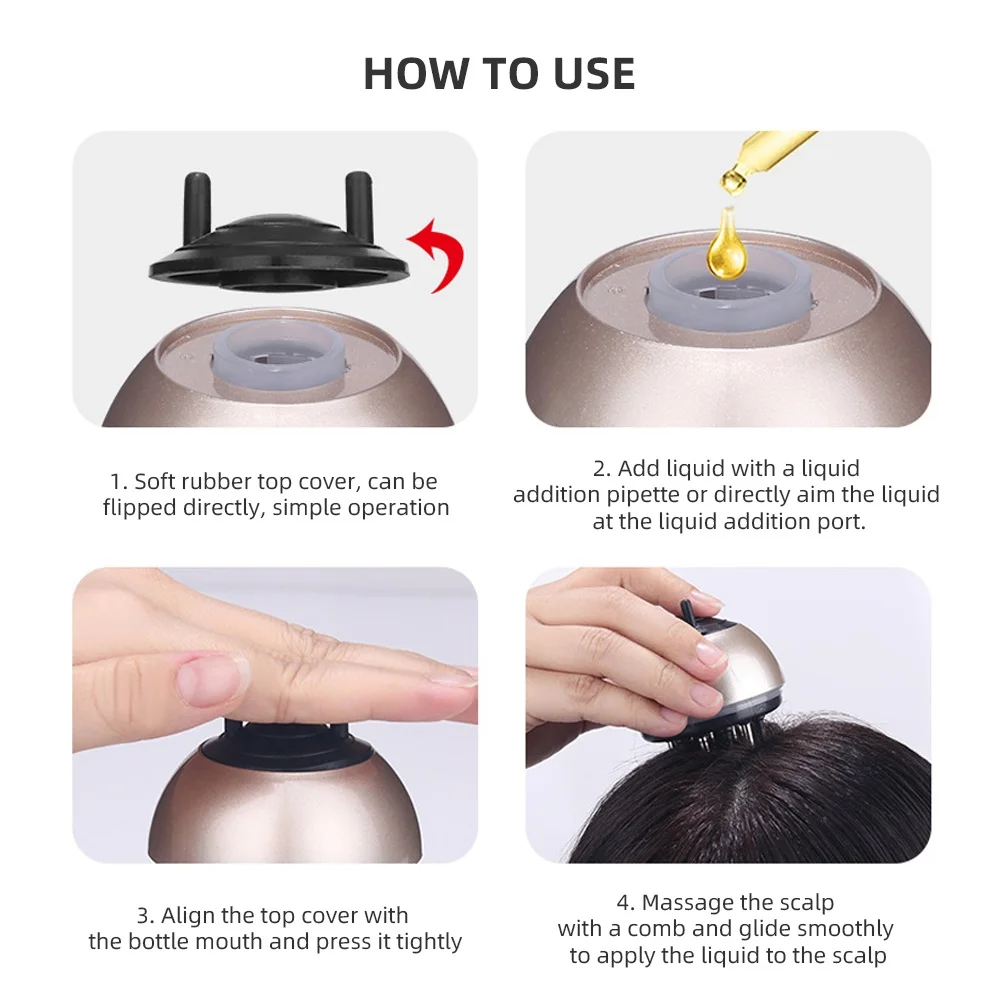 HOW TO USE

1. Soft rubber top cover, can be flipped directly, simple operation

2. Add liquid with a liquid addition pipette or directly aim the liquid at the liquid addition port.

3. Align the top cover with the bottle mouth and press it tightly

4. Massage the scalp with a comb and glide smoothly to apply the liquid to the scalp