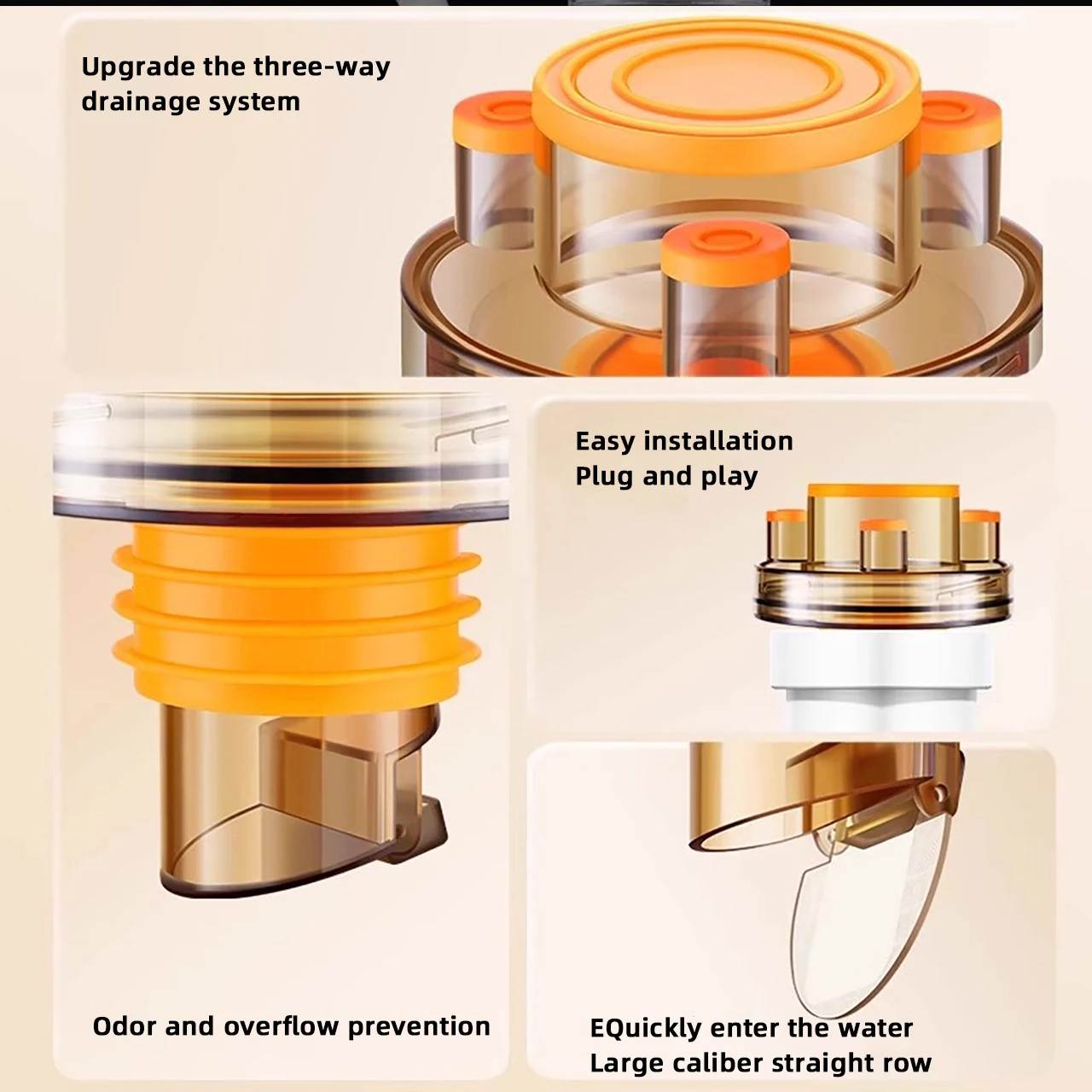 Upgrade the three-way drainage system

Easy installation
Plug and play

Odor and overflow prevention

EQuickly enter the water
Large caliber straight row