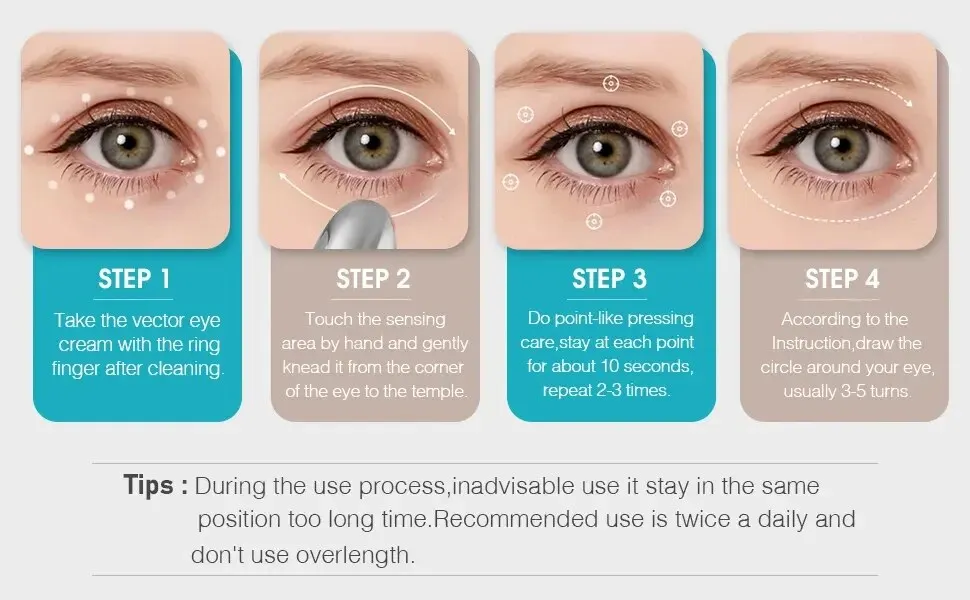 STEP 1

Take the vector eye cream with the ring finger after cleaning.

STEP 2

Touch the sensing area by hand and gently knead it from the corner of the eye to the temple.

STEP 3

Do point-like pressing care,stay at each point for about 10 seconds, repeat 2-3 times.

STEP 4

According to the Instruction,draw the circle around your eye, usually 3-5 turns.

Tips : During the use process,inadvisable use it stay in the same position too long time.Recommended use is twice a daily and don't use overlength.