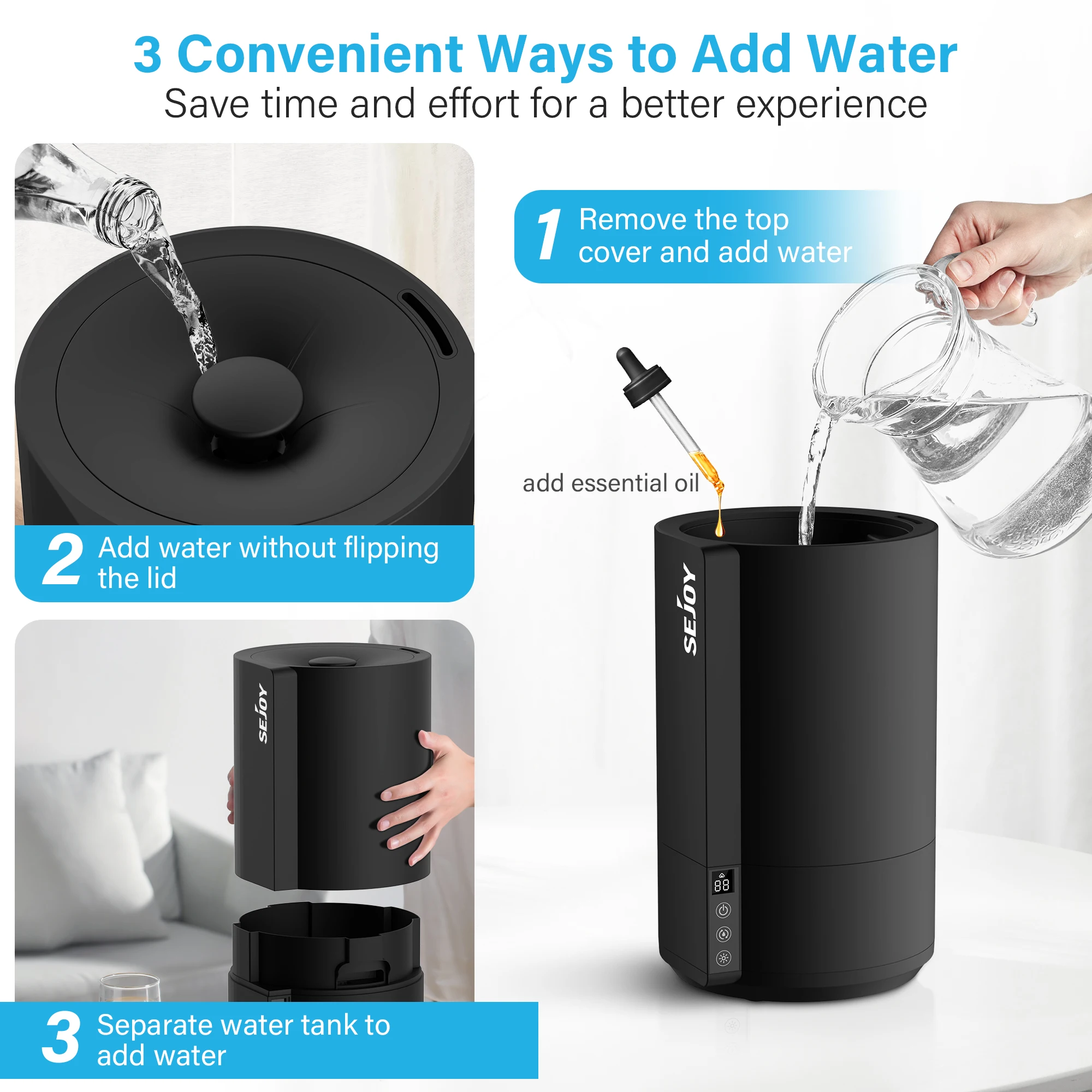 3 Convenient Ways to Add Water
Save time and effort for a better experience

1 Remove the top cover and add water

add essential oil

2 Add water without flipping the lid

SEJOY

SEJOY

88

3 Separate water tank to add water