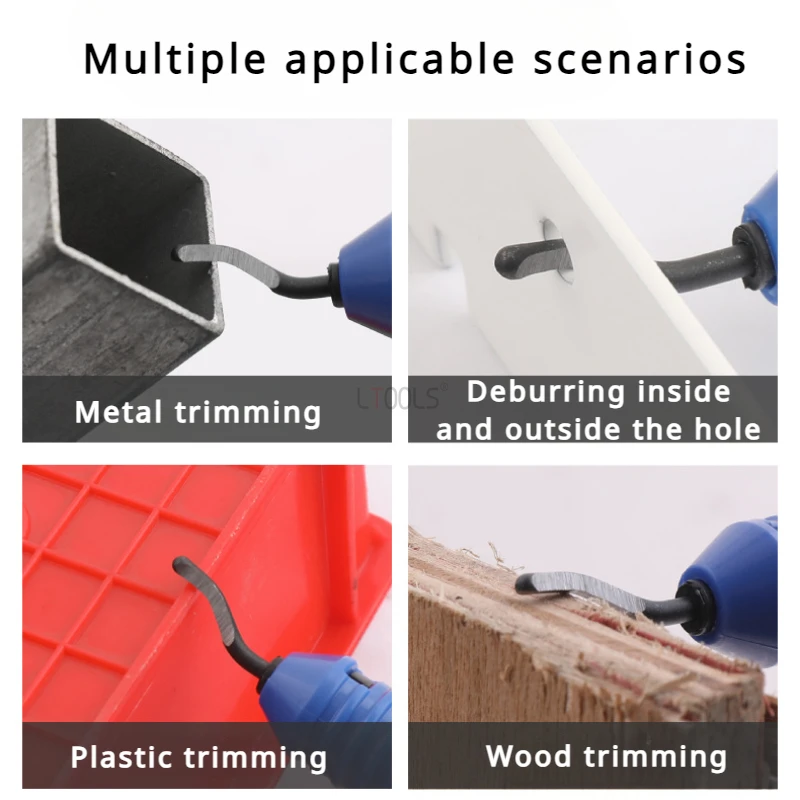 Multiple applicable scenarios

Metal trimming

LTOOLS®

Deburring inside and outside the hole

Plastic trimming

Wood trimming