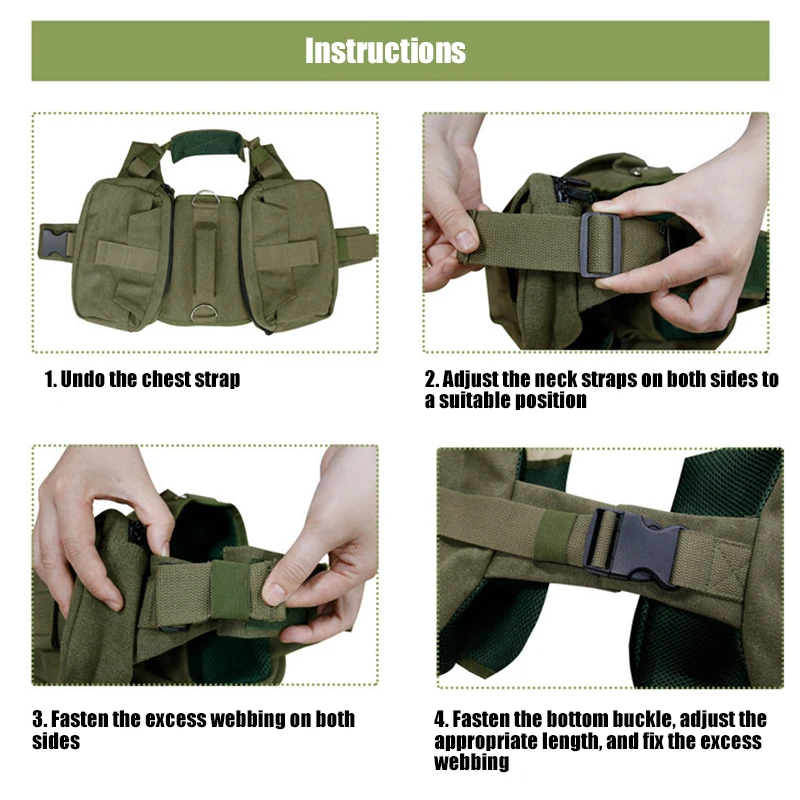 Instructions

1. Undo the chest strap

2. Adjust the neck straps on both sides to a suitable position

3. Fasten the excess webbing on both sides

4. Fasten the bottom buckle, adjust the appropriate length, and fix the excess webbing