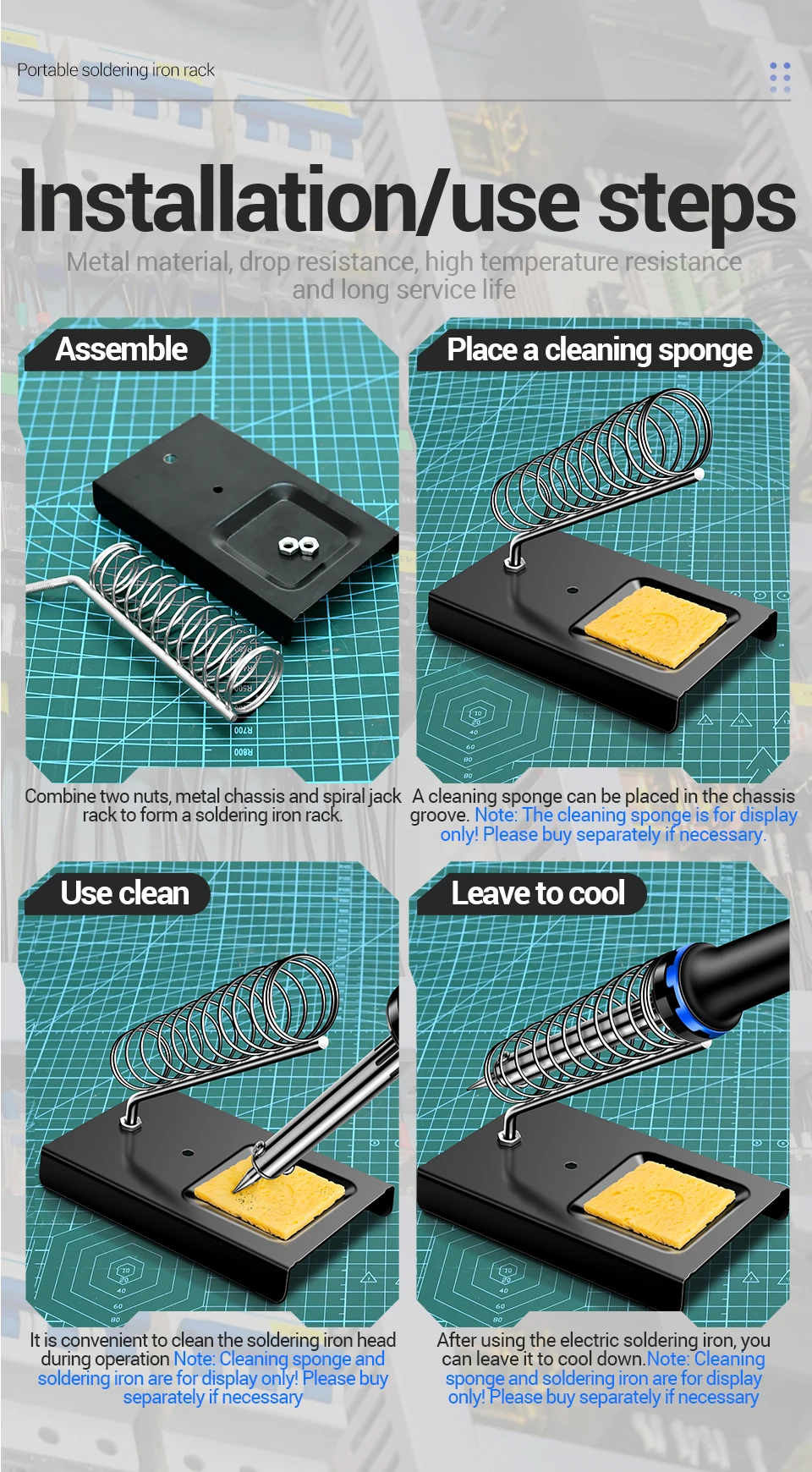 Portable soldering iron rack

Installation/use steps

Metal material, drop resistance, high temperature resistance and long service life

Assemble

Combine two nuts, metal chassis and spiral jack rack to form a soldering iron rack.

Place a cleaning sponge

A cleaning sponge can be placed in the chassis groove. Note: The cleaning sponge is for display only! Please buy separately if necessary.

Use clean

It is convenient to clean the soldering iron head during operation Note: Cleaning sponge and soldering iron are for display only! Please buy separately if necessary

Leave to cool

After using the electric soldering iron, you can leave it to cool down.Note: Cleaning sponge and soldering iron are for display only! Please buy separately if necessary