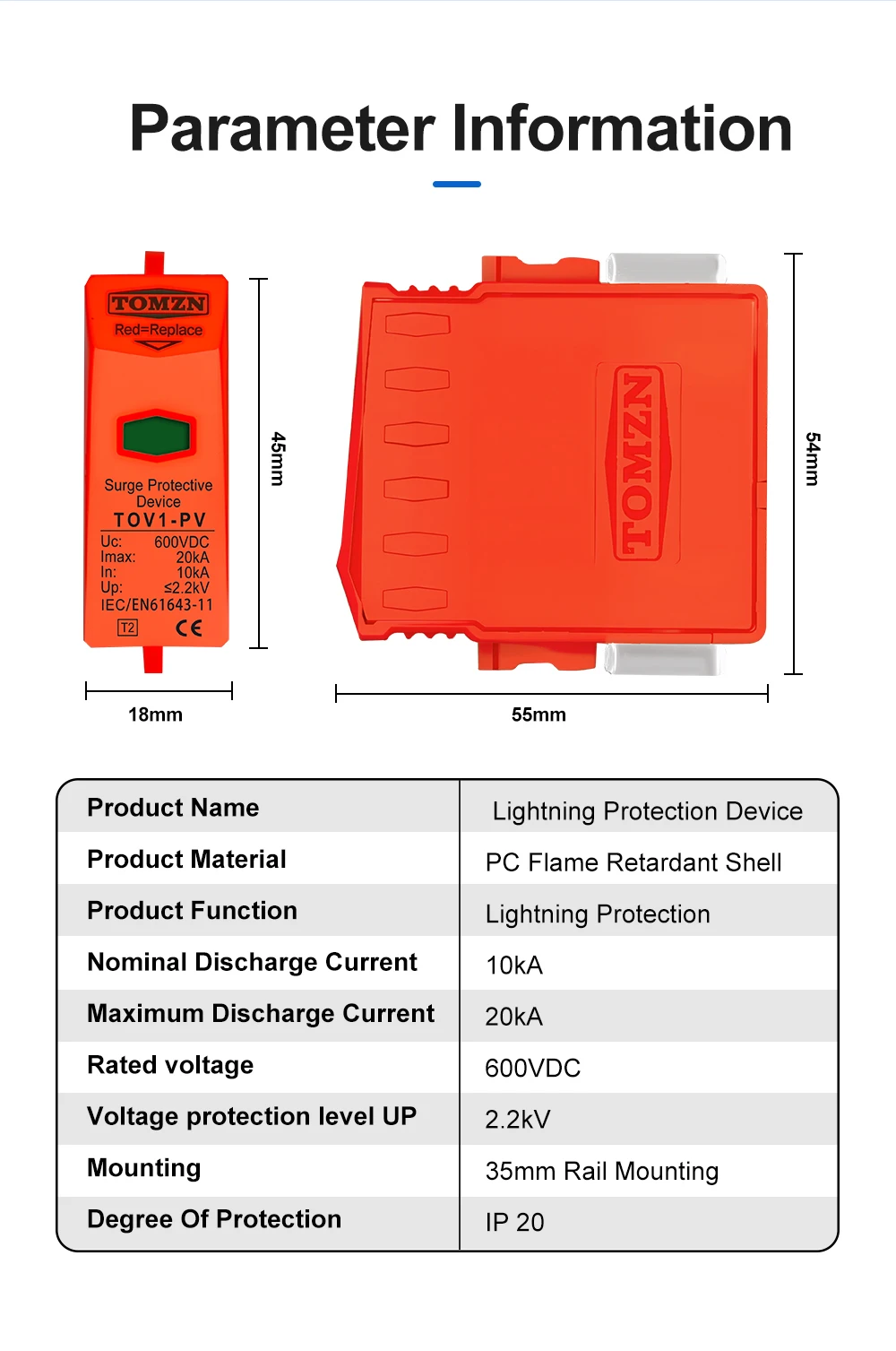 Parameter Information

TOMZN
Red=Replace

Surge Protective Device
TOV1-PV
Uc: 600VDC
Imax: 20kA
In: 10kA
Up: ≤2.2kV
IEC/EN61643-11
T2 CE

45mm

18mm

TOMZN

54mm

55mm

| Product Name | Lightning Protection Device |
|---|---|
| Product Material | PC Flame Retardant Shell |
| Product Function | Lightning Protection |
| Nominal Discharge Current | 10kA |
| Maximum Discharge Current | 20kA |
| Rated voltage | 600VDC |
| Voltage protection level UP | 2.2kV |
| Mounting | 35mm Rail Mounting |
| Degree Of Protection | IP 20 |