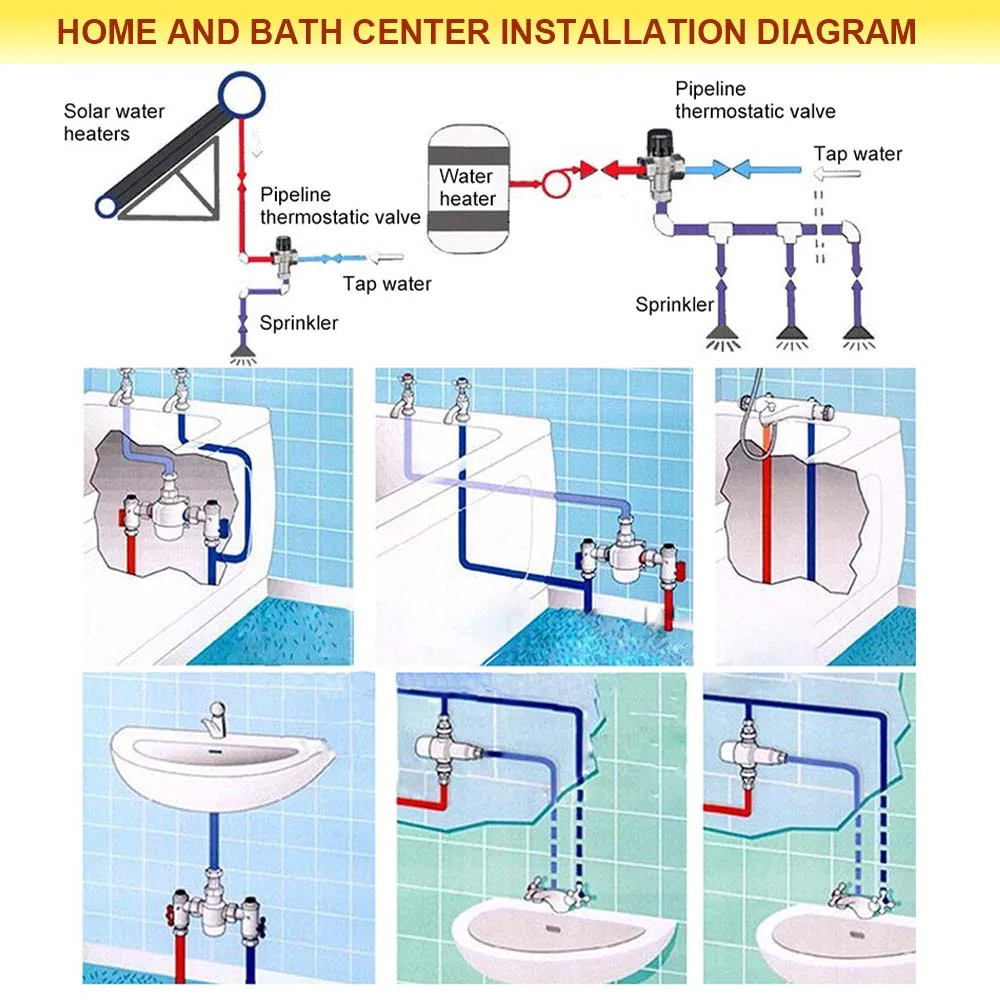 HOME AND BATH CENTER INSTALLATION DIAGRAM

Solar water heaters

Pipeline thermostatic valve

Tap water

Sprinkler

Water heater

Pipeline thermostatic valve

Tap water

Sprinkler