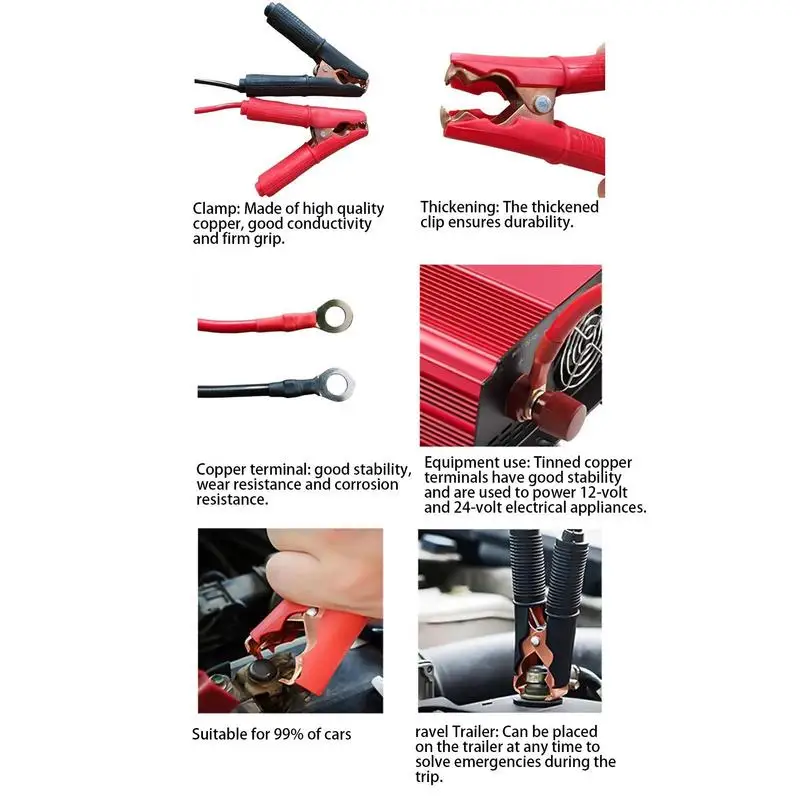 Clamp: Made of high quality copper, good conductivity and firm grip.

Thickening: The thickened clip ensures durability.

Copper terminal: good stability, wear resistance and corrosion resistance.

Equipment use: Tinned copper terminals have good stability and are used to power 12-volt and 24-volt electrical appliances.

Suitable for 99% of cars

ravel Trailer: Can be placed on the trailer at any time to solve emergencies during the trip.