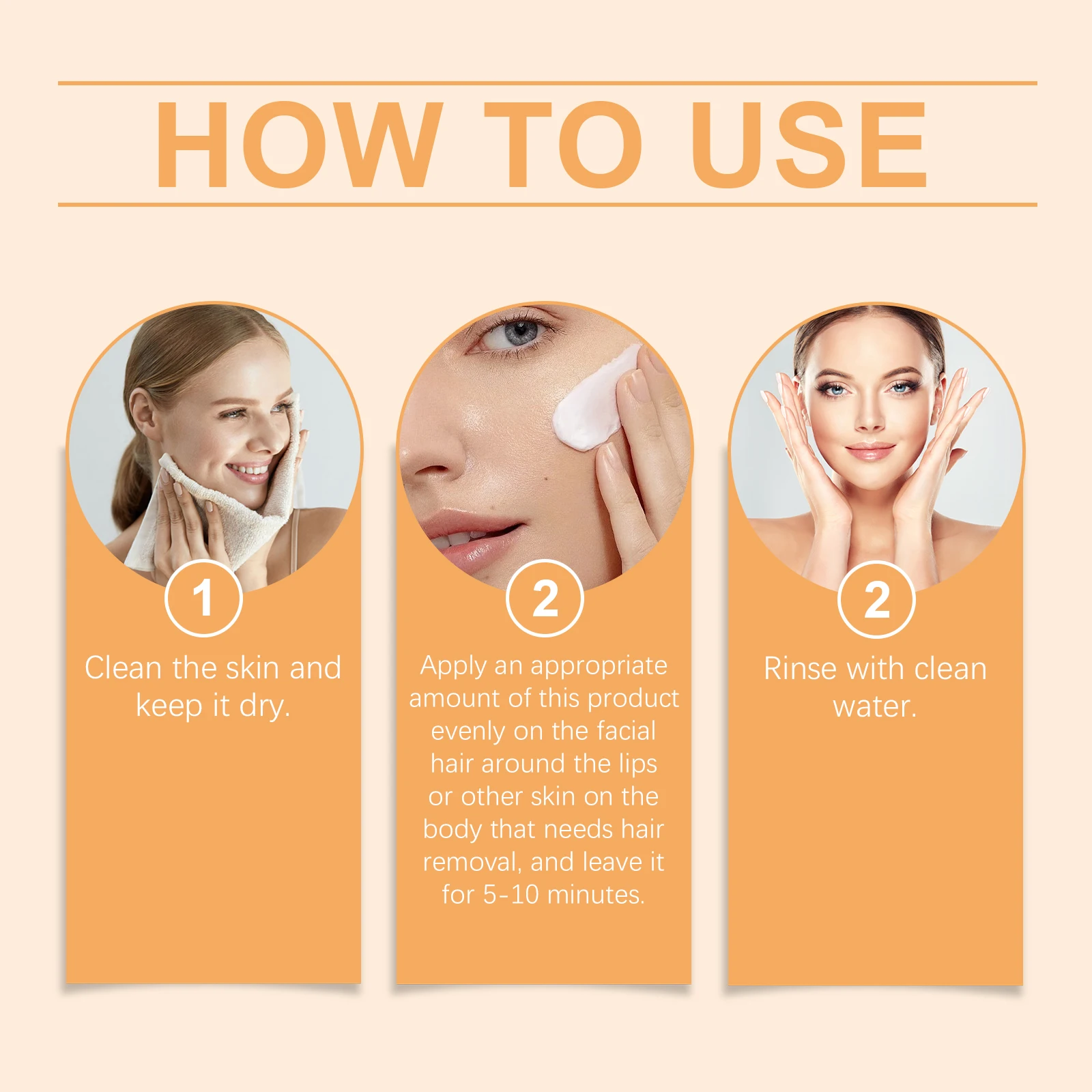 HOW TO USE

1

Clean the skin and keep it dry.

2

Apply an appropriate amount of this product evenly on the facial hair around the lips or other skin on the body that needs hair removal, and leave it for 5-10 minutes.

2

Rinse with clean water.