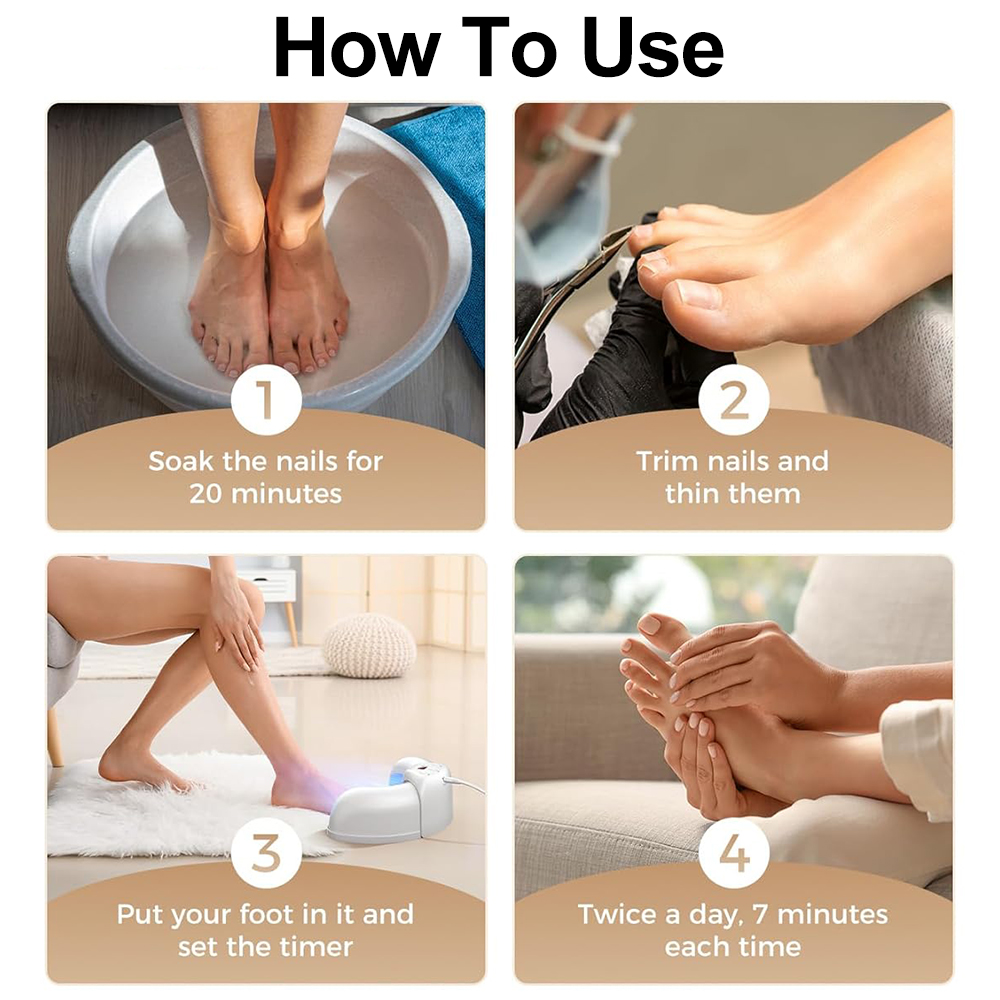 How To Use

1
Soak the nails for 20 minutes

2
Trim nails and thin them

3
Put your foot in it and set the timer

4
Twice a day, 7 minutes each time