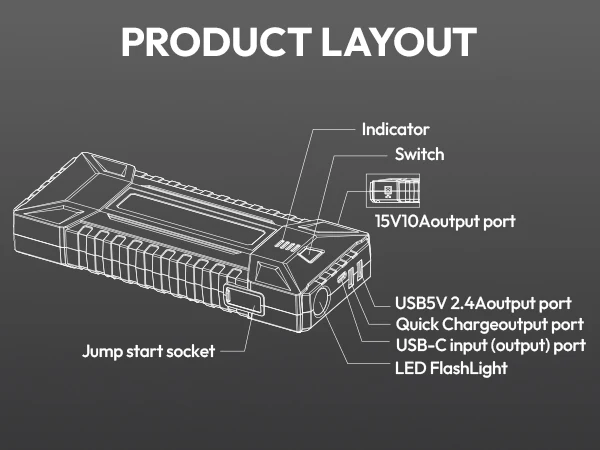 PRODUCT LAYOUT

Indicator

Switch

15V10Aoutput port

USB5V 2.4Aoutput port

Quick Chargeoutput port

USB-C input (output) port

LED FlashLight

Jump start socket