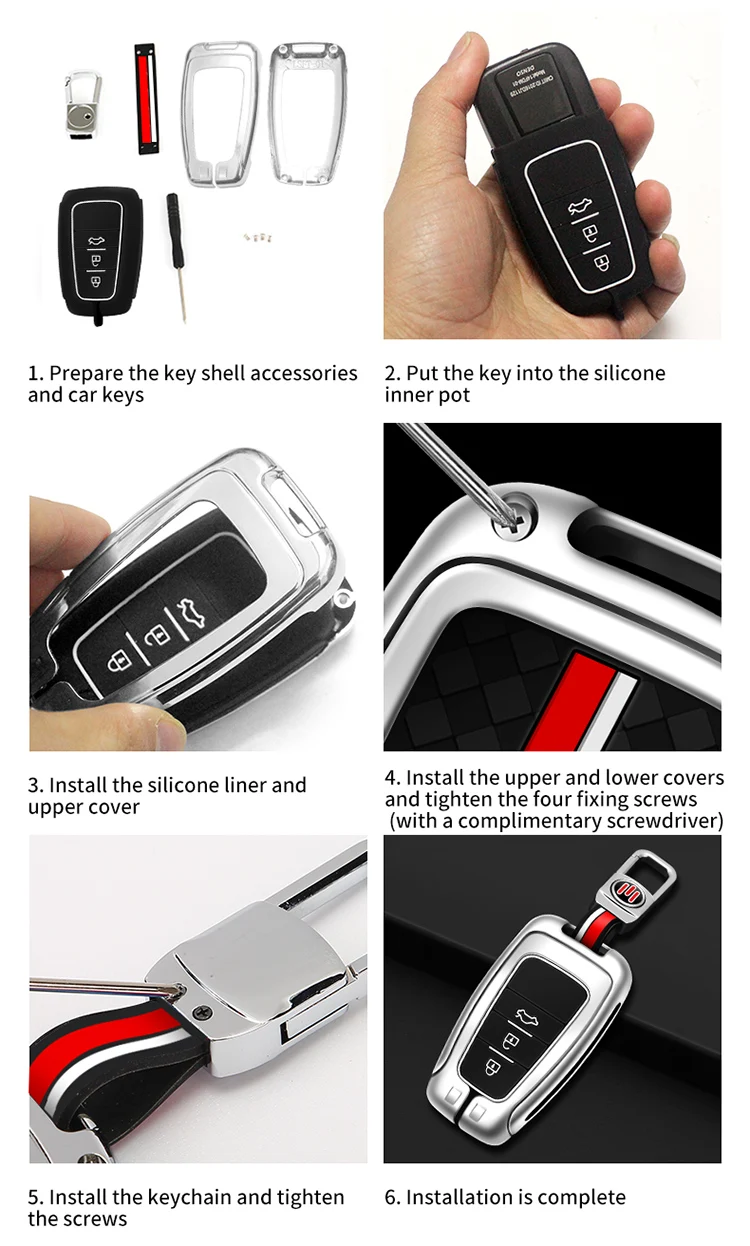 1. Prepare the key shell accessories and car keys

2. Put the key into the silicone inner pot

3. Install the silicone liner and upper cover

4. Install the upper and lower covers and tighten the four fixing screws (with a complimentary screwdriver)

5. Install the keychain and tighten the screws

6. Installation is complete