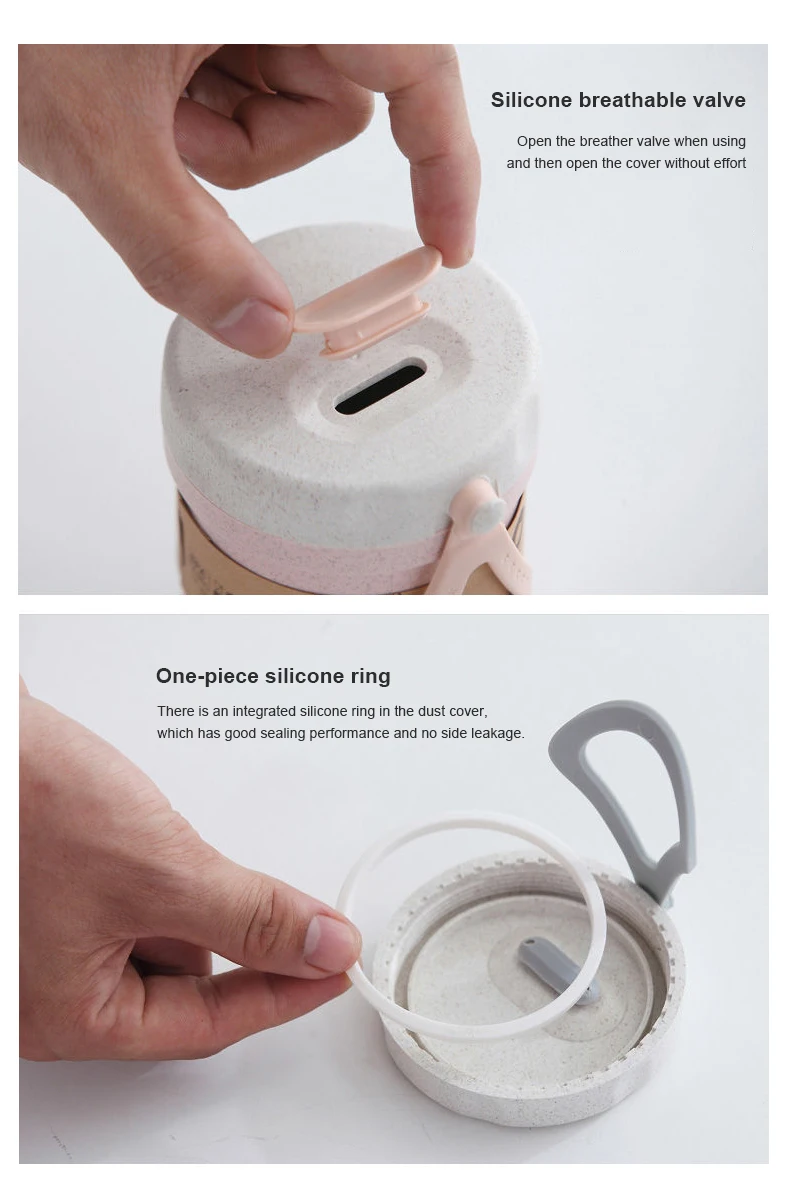 Silicone breathable valve

Open the breather valve when using and then open the cover without effort

One-piece silicone ring

There is an integrated silicone ring in the dust cover, which has good sealing performance and no side leakage.