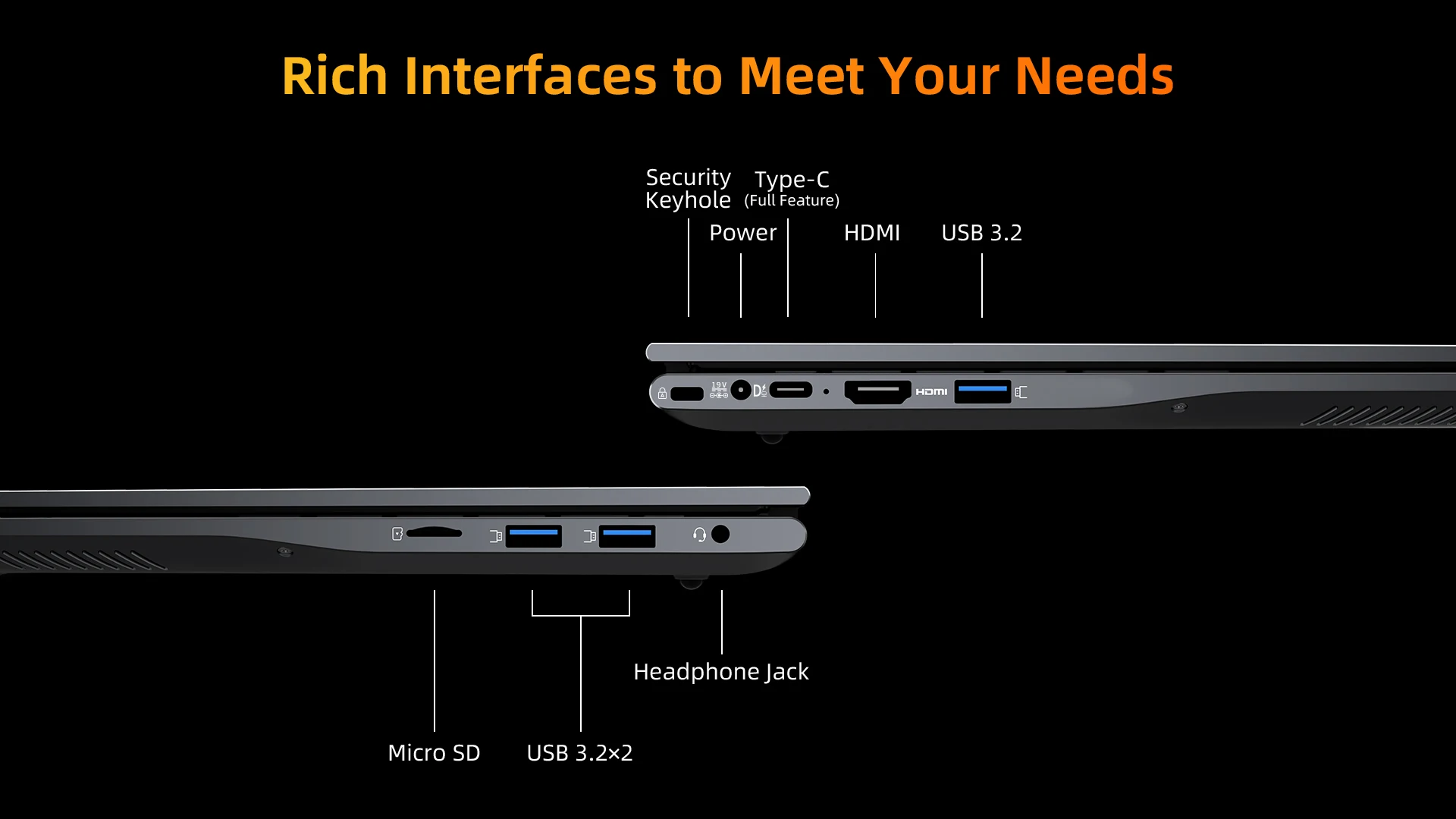 Rich Interfaces to Meet Your Needs

Security Keyhole

Type-C (Full Feature)

Power

HDMI

USB 3.2

19V

HDMI

Headphone Jack

Micro SD

USB 3.2×2