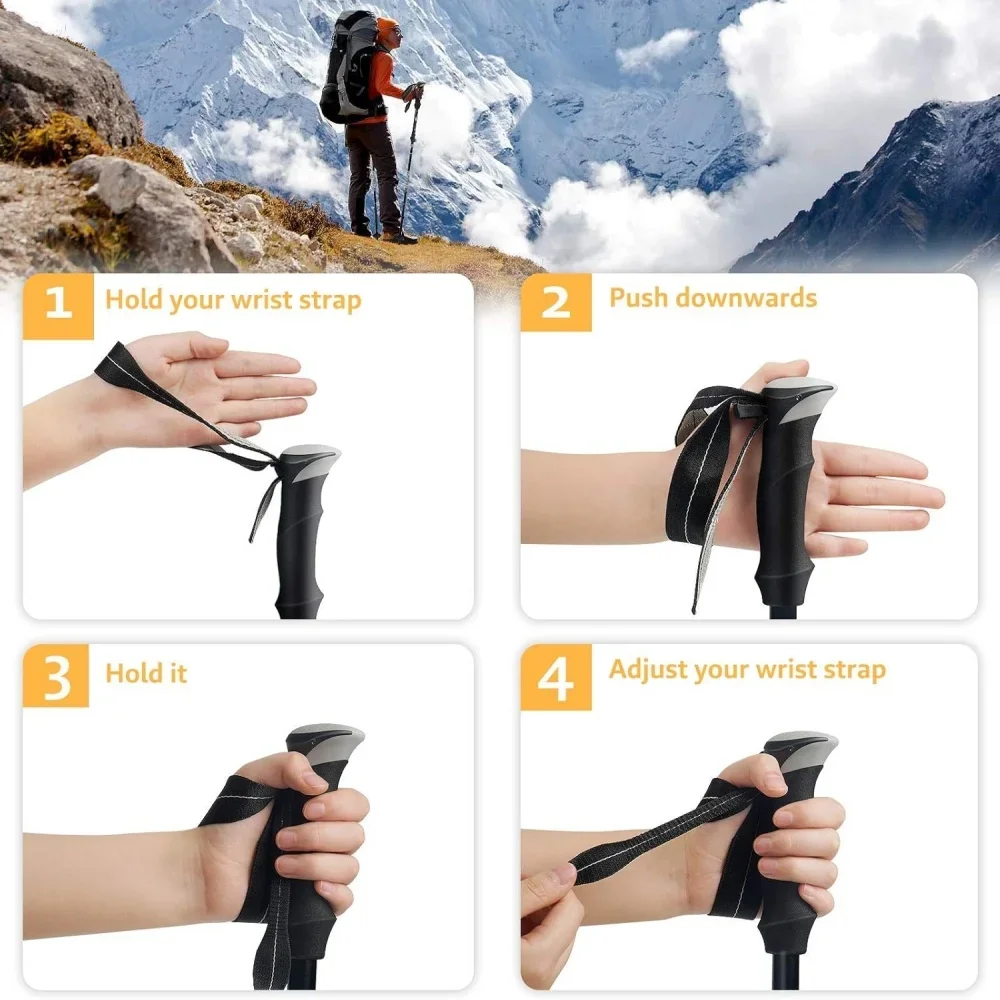 1 Hold your wrist strap

2 Push downwards

3 Hold it

4 Adjust your wrist strap