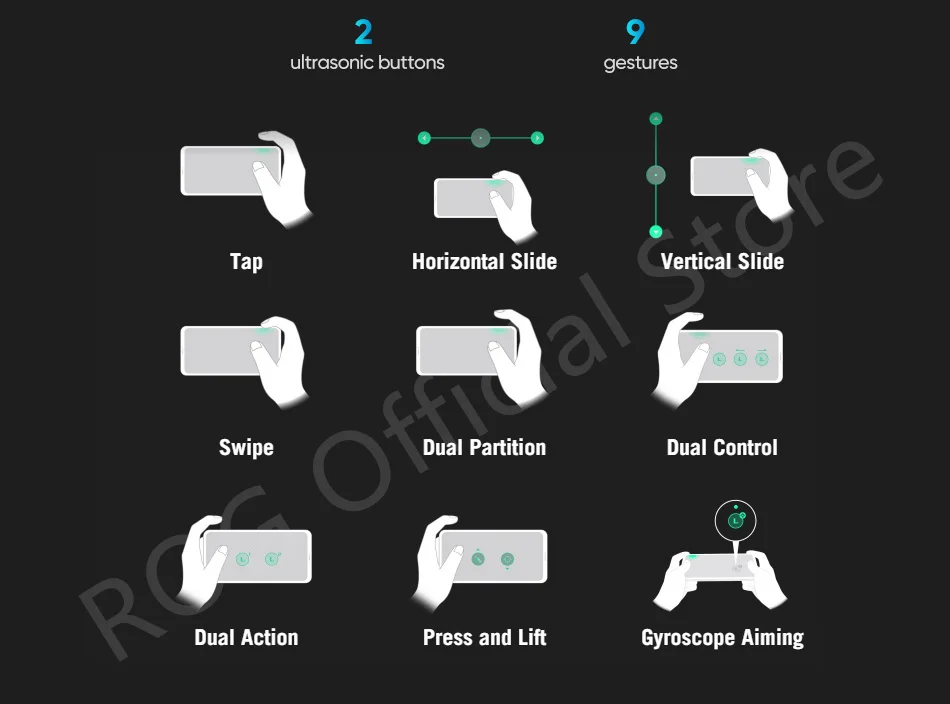 2
ultrasonic buttons

9
gestures

Tap

Horizontal Slide

Vertical Slide

Swipe

Dual Partition

Dual Control

Dual Action

Press and Lift

Gyroscope Aiming

ROG Official Store