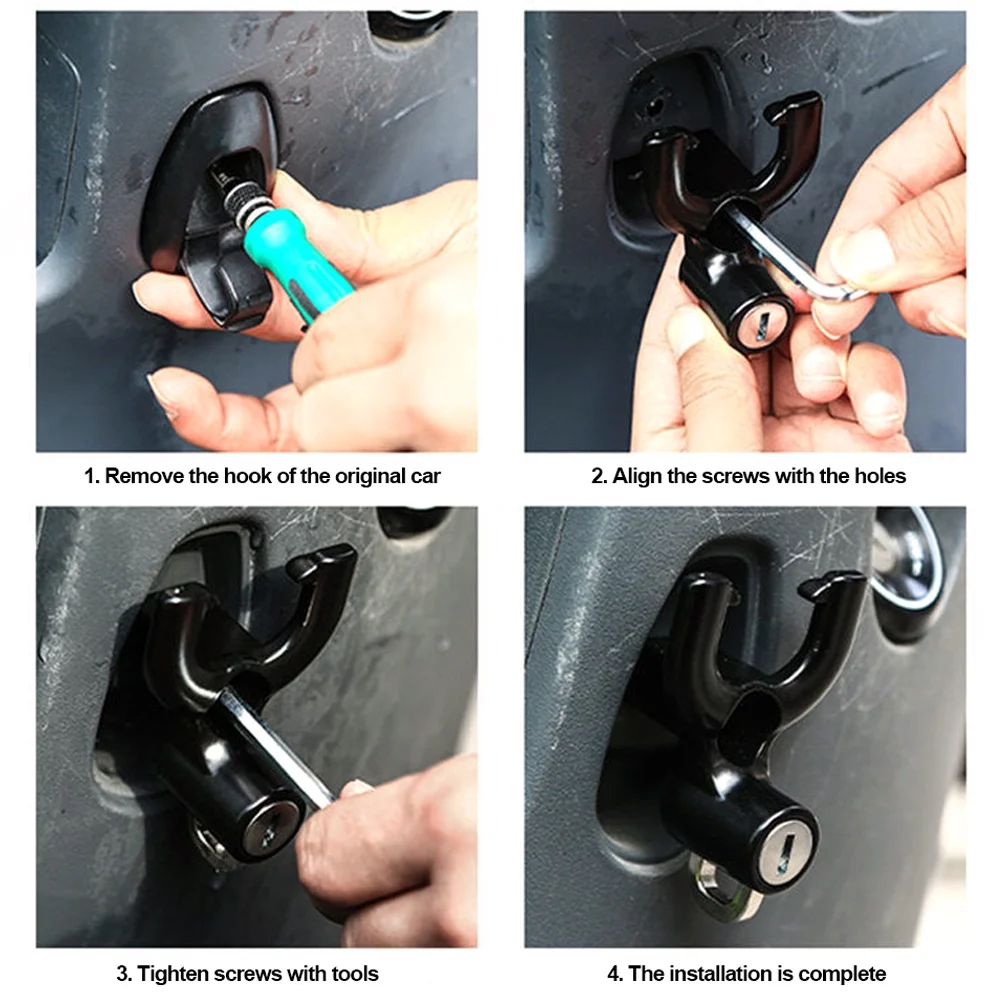 1. Remove the hook of the original car

2. Align the screws with the holes

3. Tighten screws with tools

4. The installation is complete