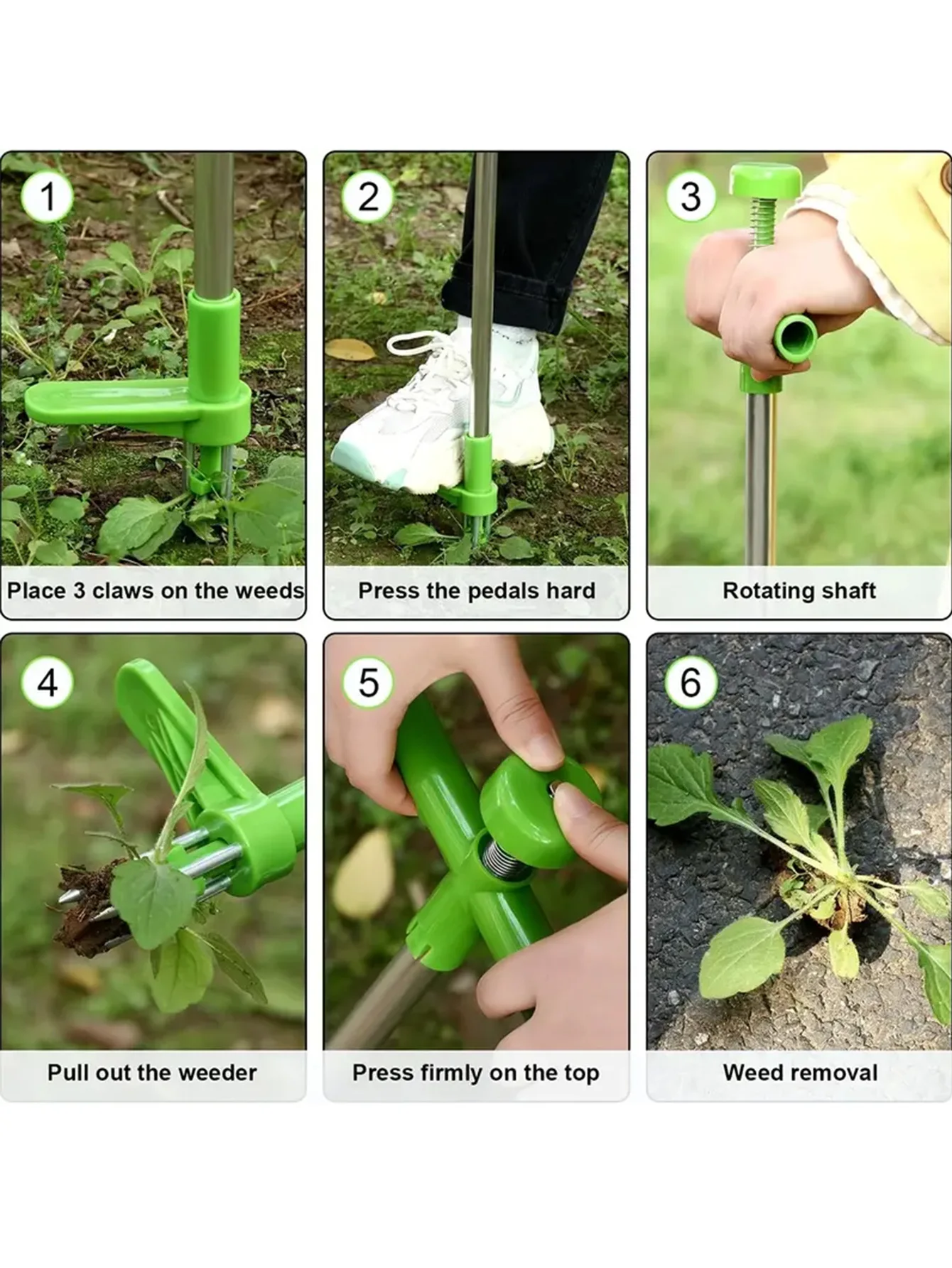 1
Place 3 claws on the weeds

2
Press the pedals hard

3
Rotating shaft

4
Pull out the weeder

5
Press firmly on the top

6
Weed removal