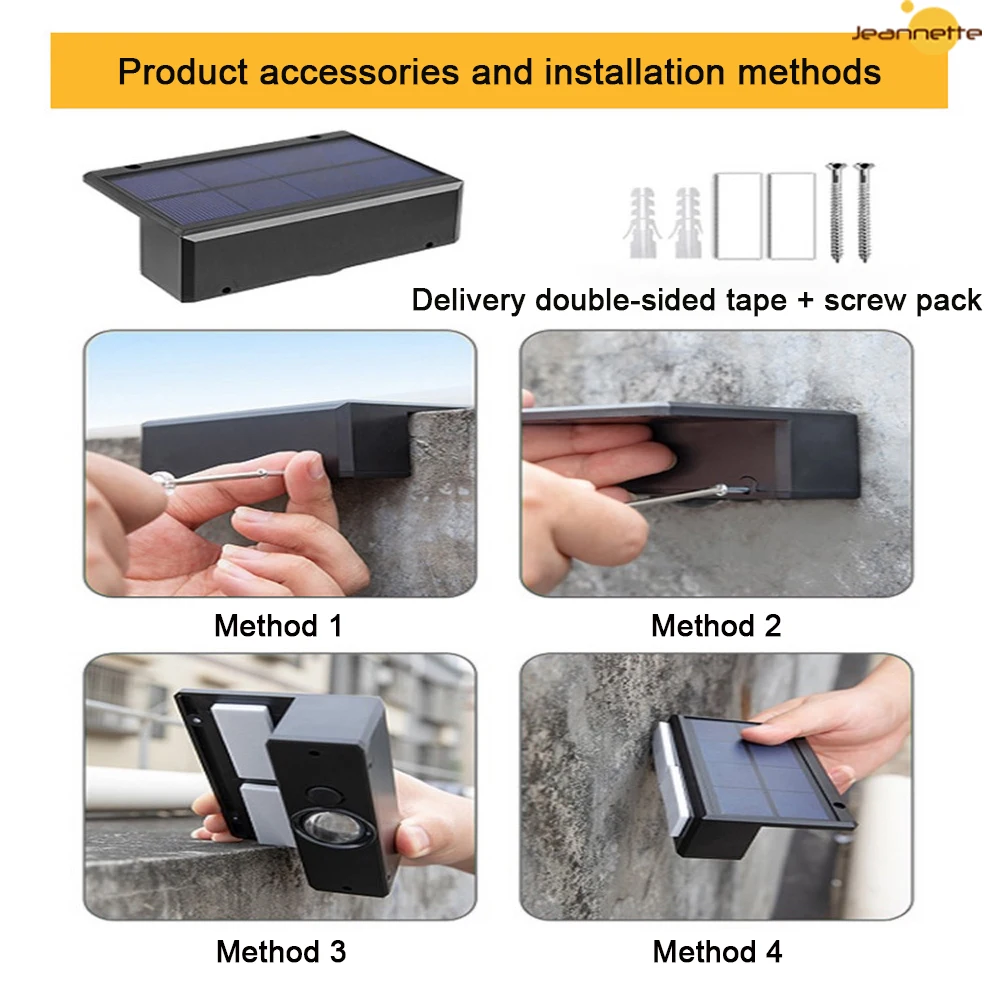 Jeannette

Product accessories and installation methods

Delivery double-sided tape + screw pack

Method 1

Method 2

Method 3

Method 4