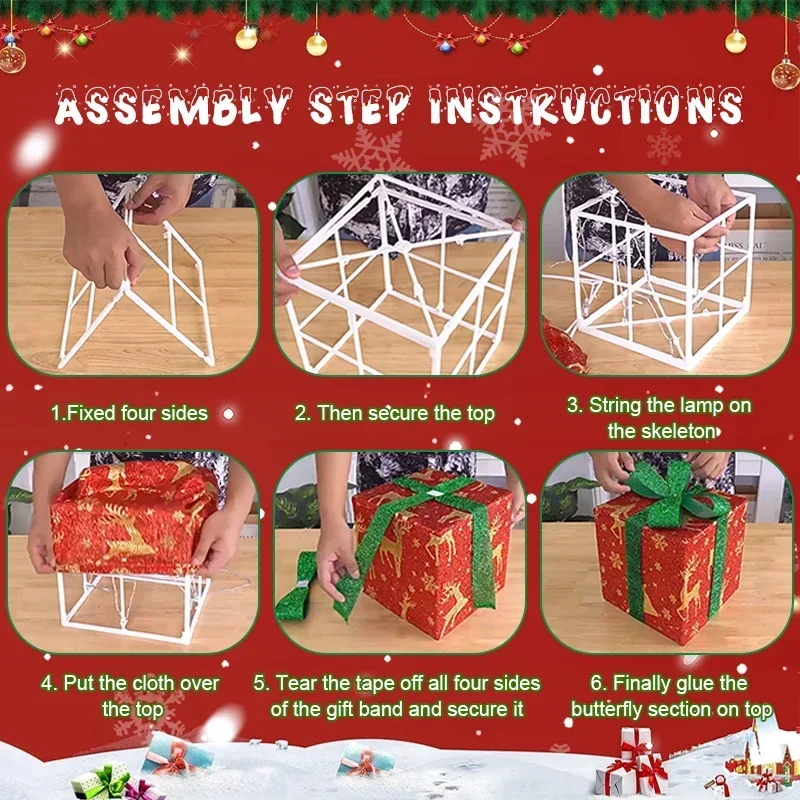 ASSEMBLY STEP INSTRUCTIONS

1.Fixed four sides

2. Then secure the top

3. String the lamp on the skeleton

4. Put the cloth over the top

5. Tear the tape off all four sides of the gift band and secure it

6. Finally glue the butterfly section on top