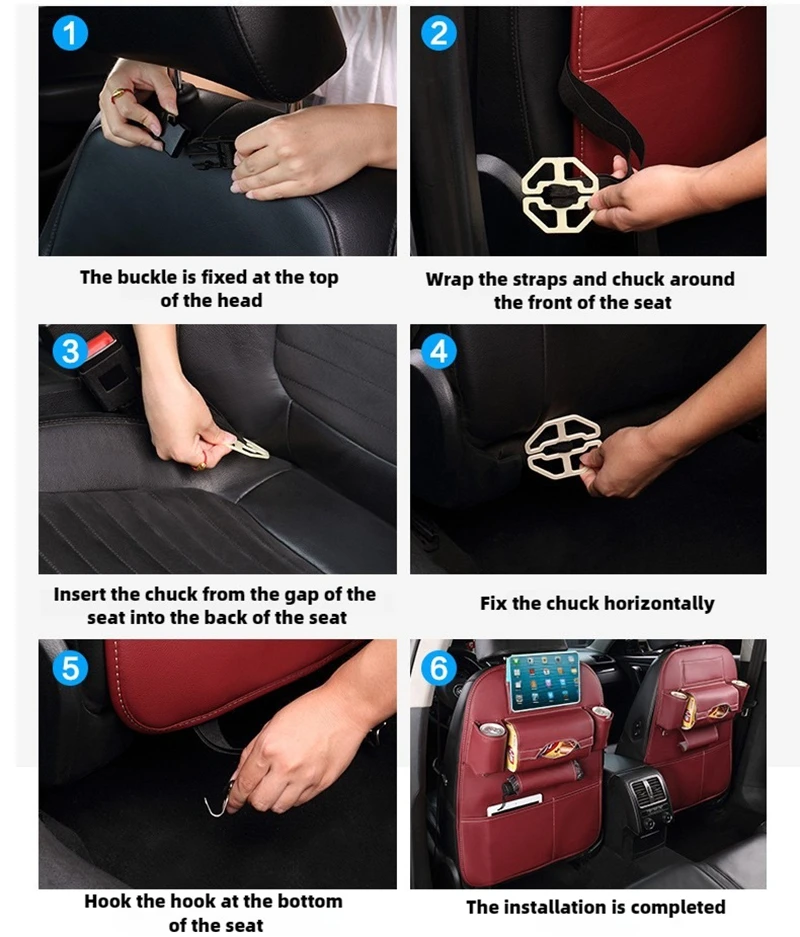 1

The buckle is fixed at the top of the head

2

Wrap the straps and chuck around the front of the seat

3

Insert the chuck from the gap of the seat into the back of the seat

4

Fix the chuck horizontally

5

Hook the hook at the bottom of the seat

6

The installation is completed