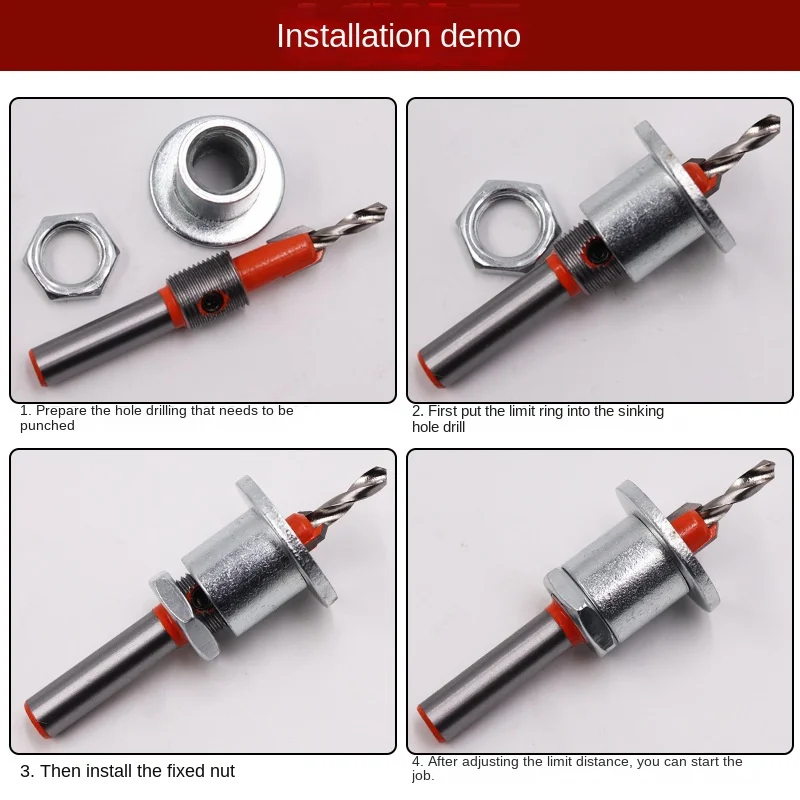 Installation demo

1. Prepare the hole drilling that needs to be punched

2. First put the limit ring into the sinking hole drill

3. Then install the fixed nut

4. After adjusting the limit distance, you can start the job.