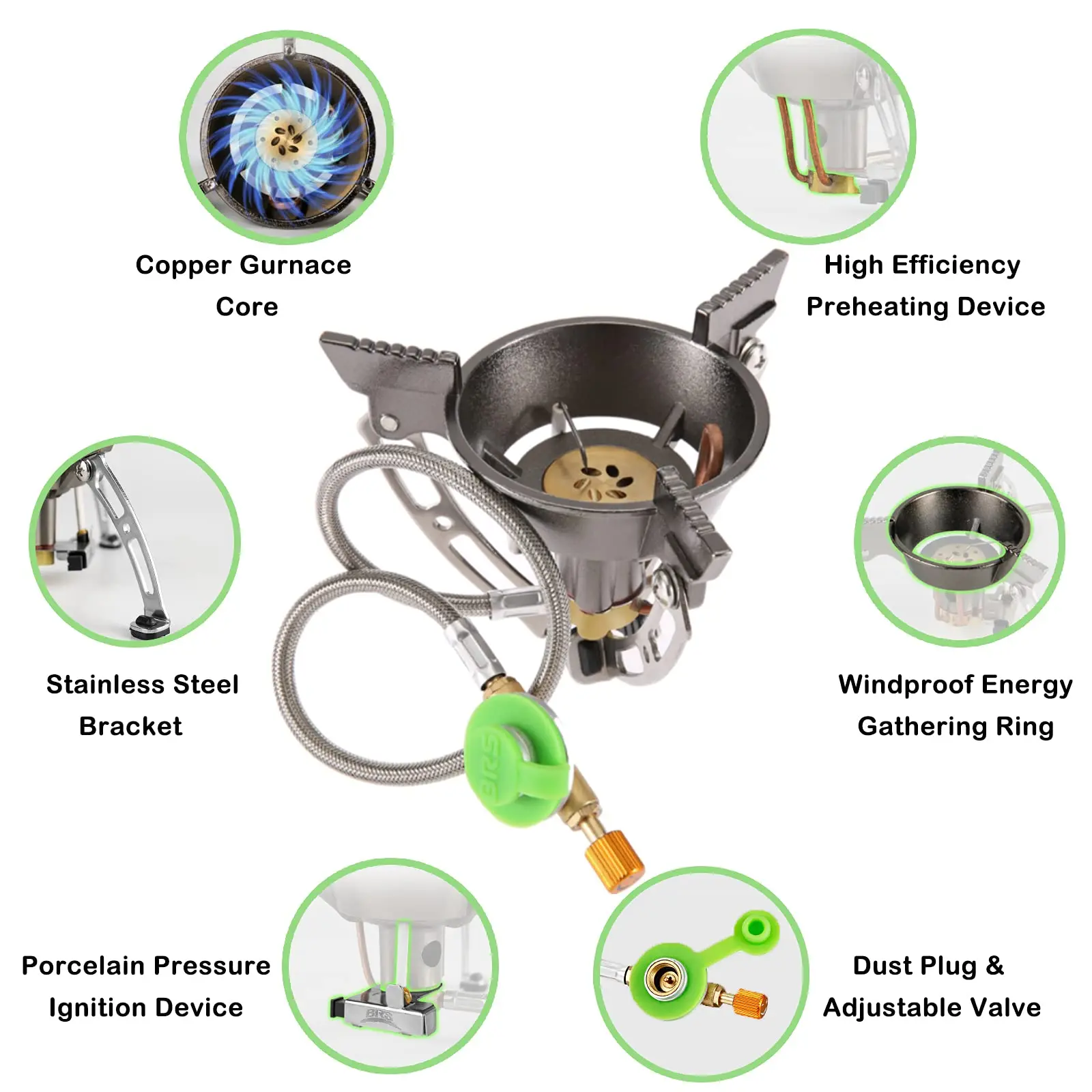 Copper Gurnace Core

High Efficiency Preheating Device

Stainless Steel Bracket

Windproof Energy Gathering Ring

BRS

Porcelain Pressure Ignition Device

BRS

Dust Plug & Adjustable Valve