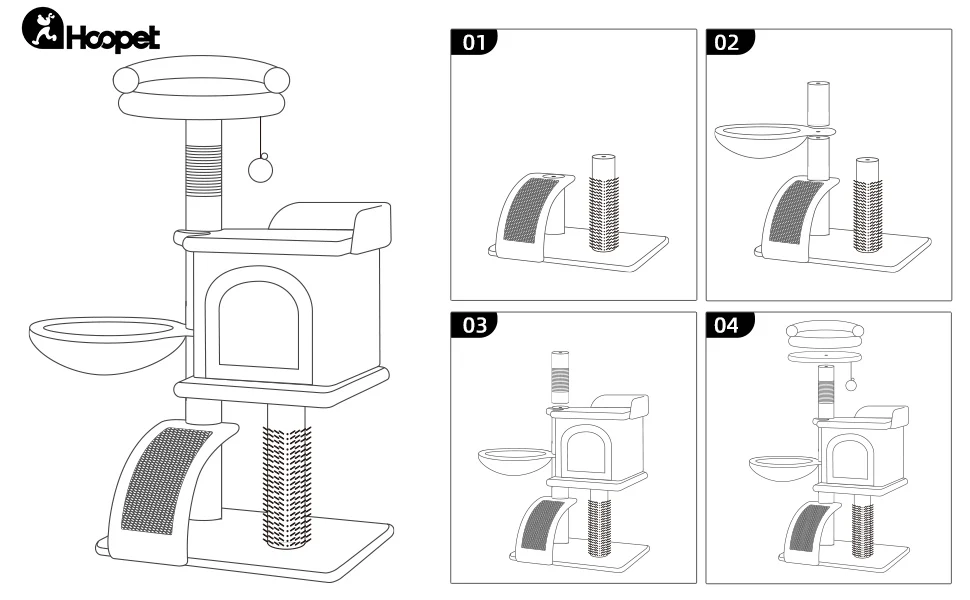 Hoopet

01

02

03

04