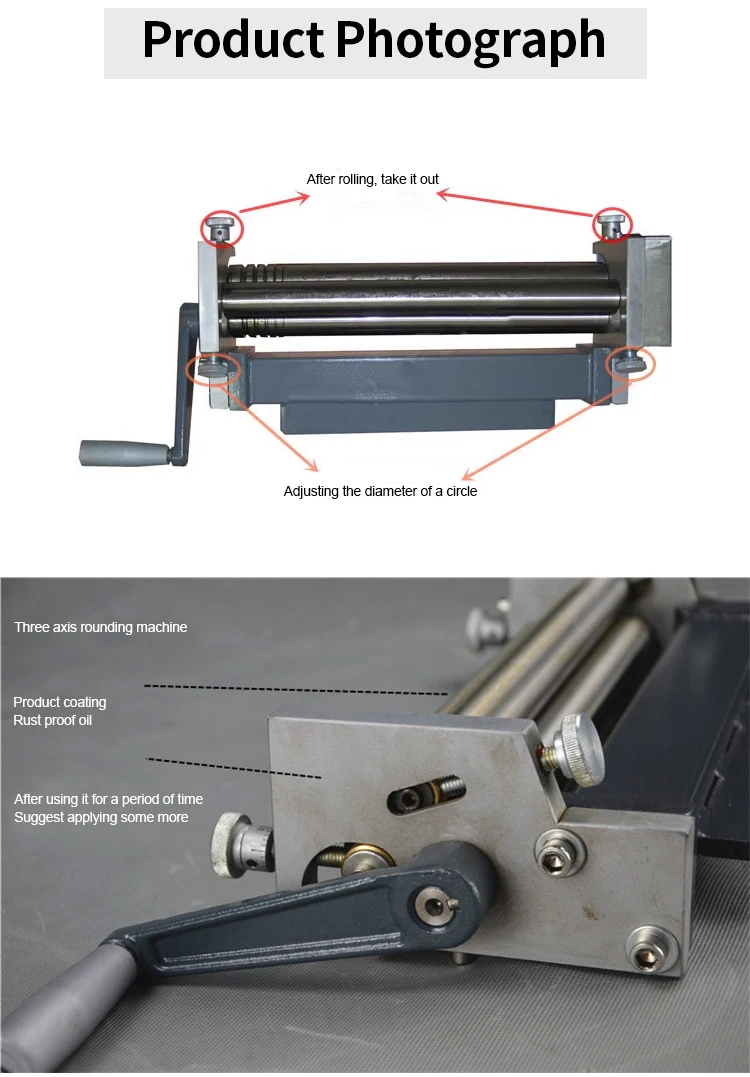 Product Photograph

After rolling, take it out

Adjusting the diameter of a circle

Three axis rounding machine

Product coating
Rust proof oil

After using it for a period of time
Suggest applying some more