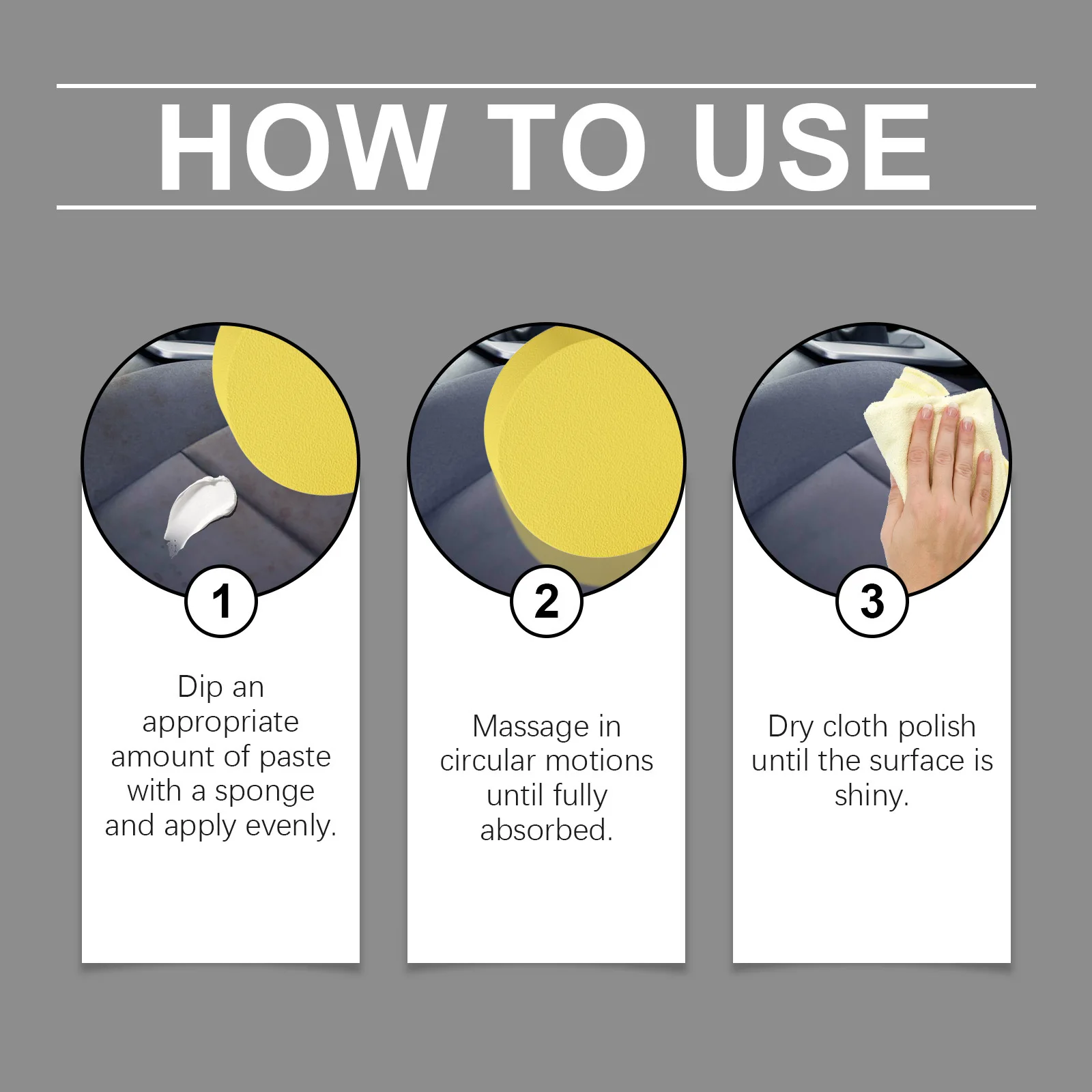 HOW TO USE

1

Dip an appropriate amount of paste with a sponge and apply evenly.

2

Massage in circular motions until fully absorbed.

3

Dry cloth polish until the surface is shiny.