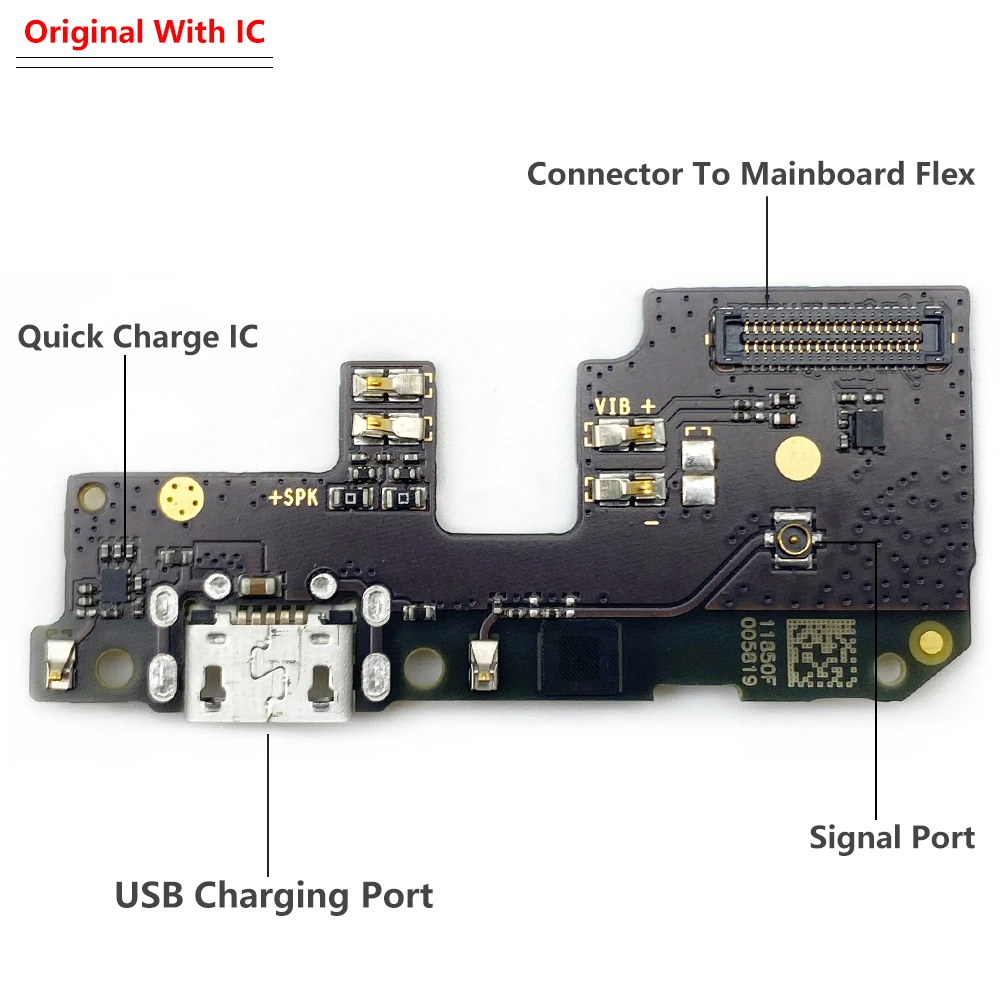 Original With IC

Connector To Mainboard Flex

Quick Charge IC

VIB +

+SPK

11850F
005819

Signal Port

USB Charging Port