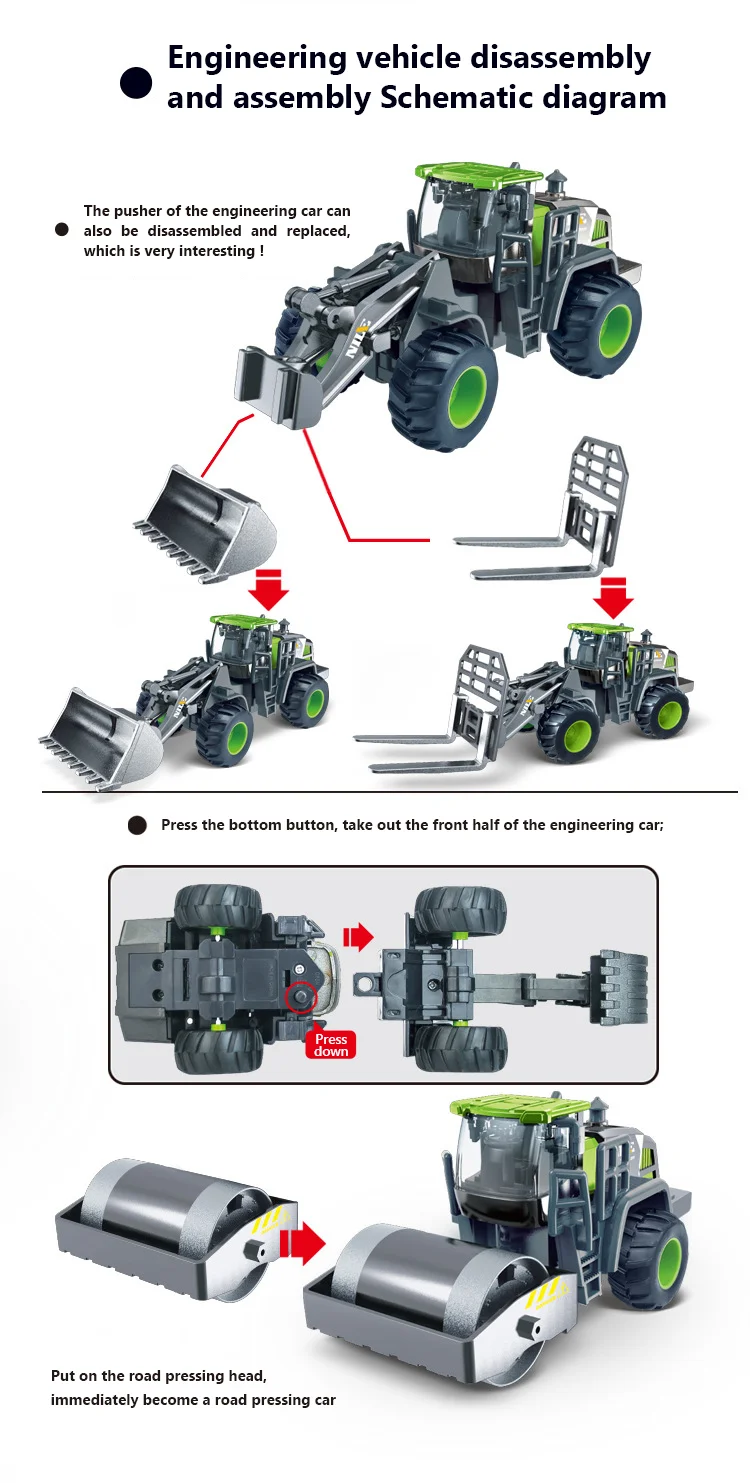 Engineering vehicle disassembly and assembly Schematic diagram

The pusher of the engineering car can also be disassembled and replaced, which is very interesting !

Press the bottom button, take out the front half of the engineering car;

Press down

Put on the road pressing head, immediately become a road pressing car