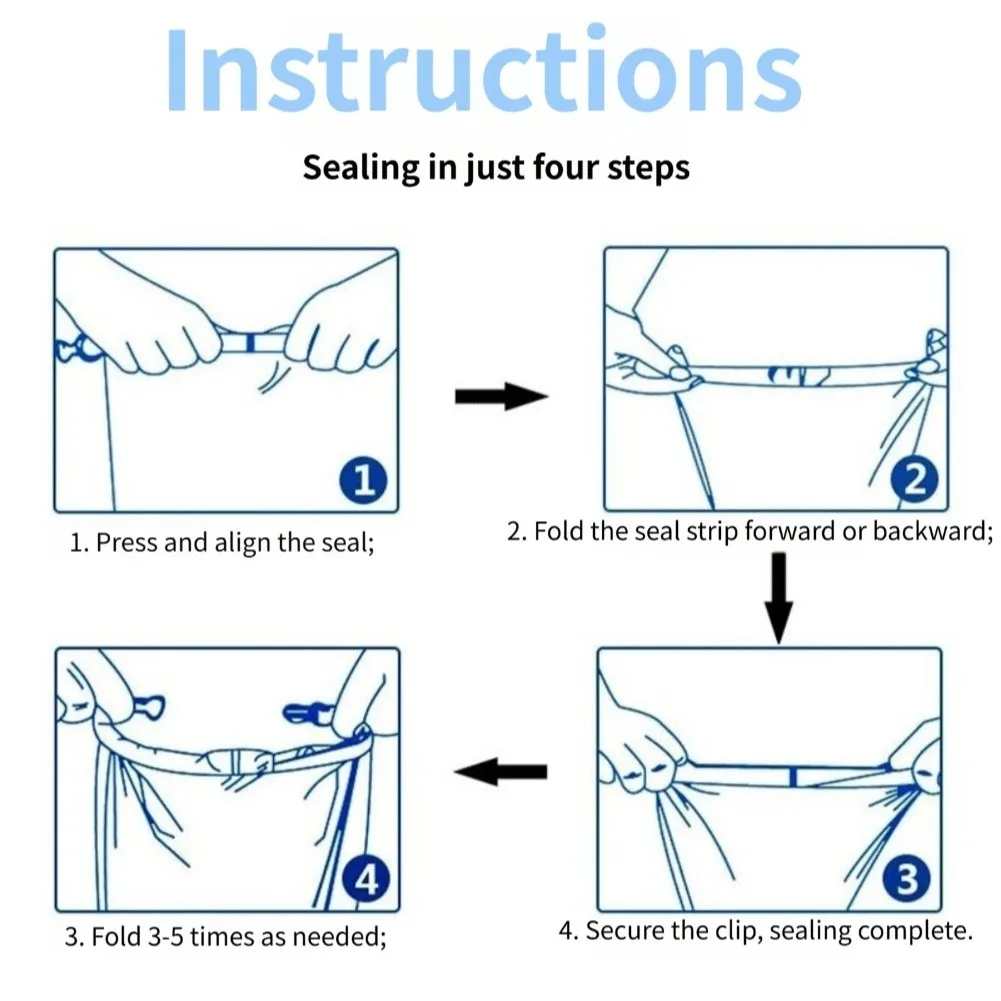 Instructions

Sealing in just four steps

1

1. Press and align the seal;

2

2. Fold the seal strip forward or backward;

4

3. Fold 3-5 times as needed;

3

4. Secure the clip, sealing complete.