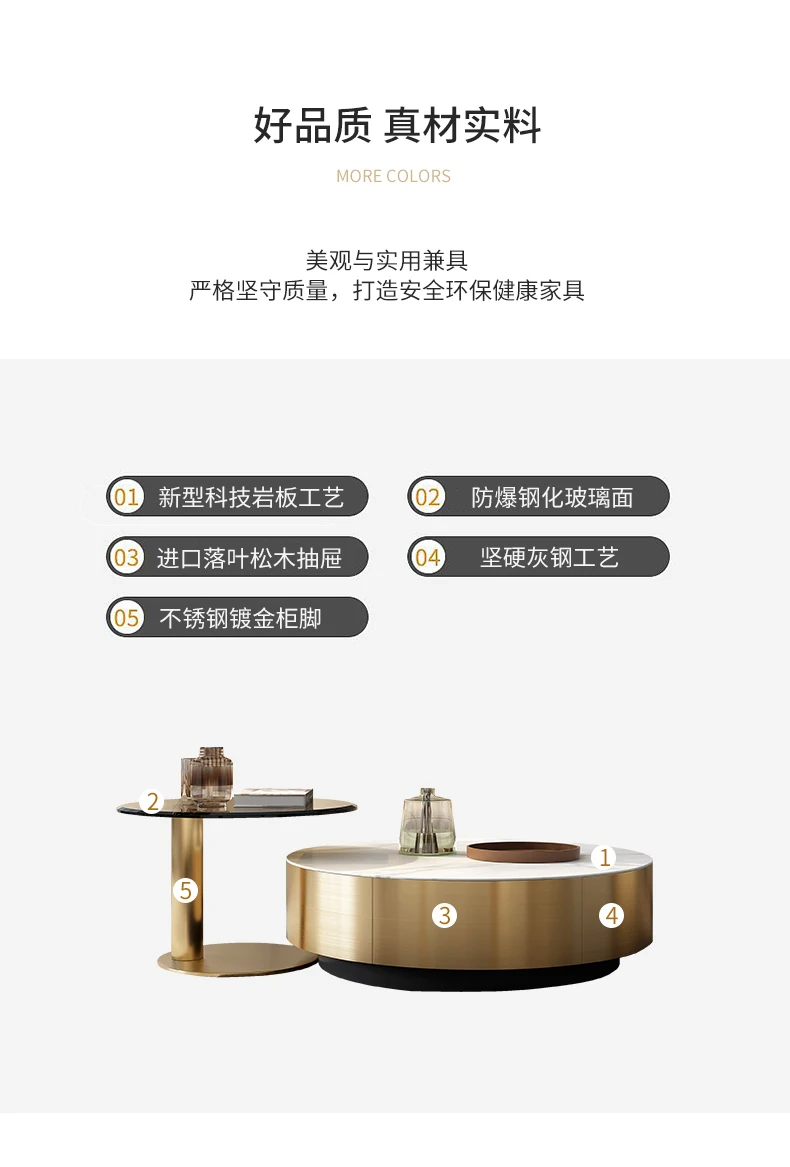 好品质 真材实料

MORE COLORS

美观与实用兼具
严格坚守质量，打造安全环保健康家具

01 新型科技岩板工艺
02 防爆钢化玻璃面
03 进口落叶松木抽屉
04 坚硬灰钢工艺
05 不锈钢镀金柜脚

2
5
3
1
4