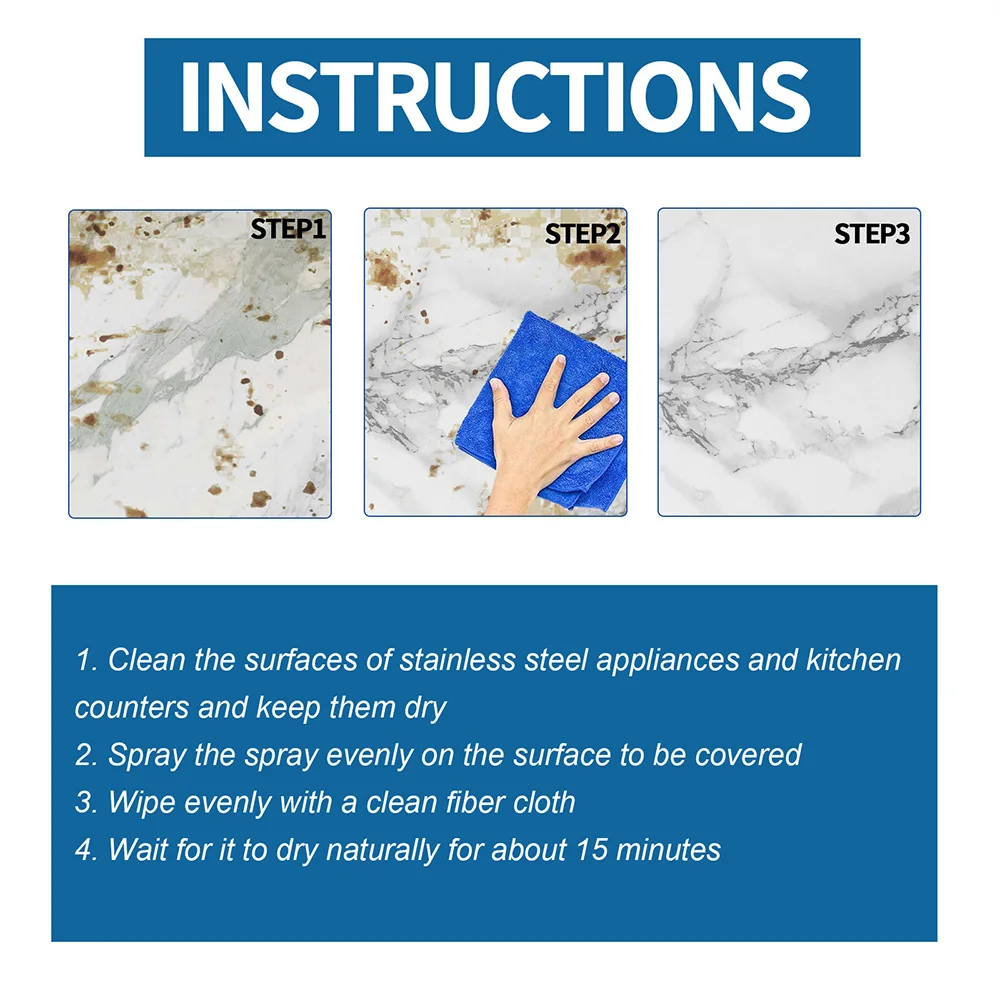 INSTRUCTIONS

STEP1

STEP2

STEP3

1. Clean the surfaces of stainless steel appliances and kitchen counters and keep them dry
2. Spray the spray evenly on the surface to be covered
3. Wipe evenly with a clean fiber cloth
4. Wait for it to dry naturally for about 15 minutes