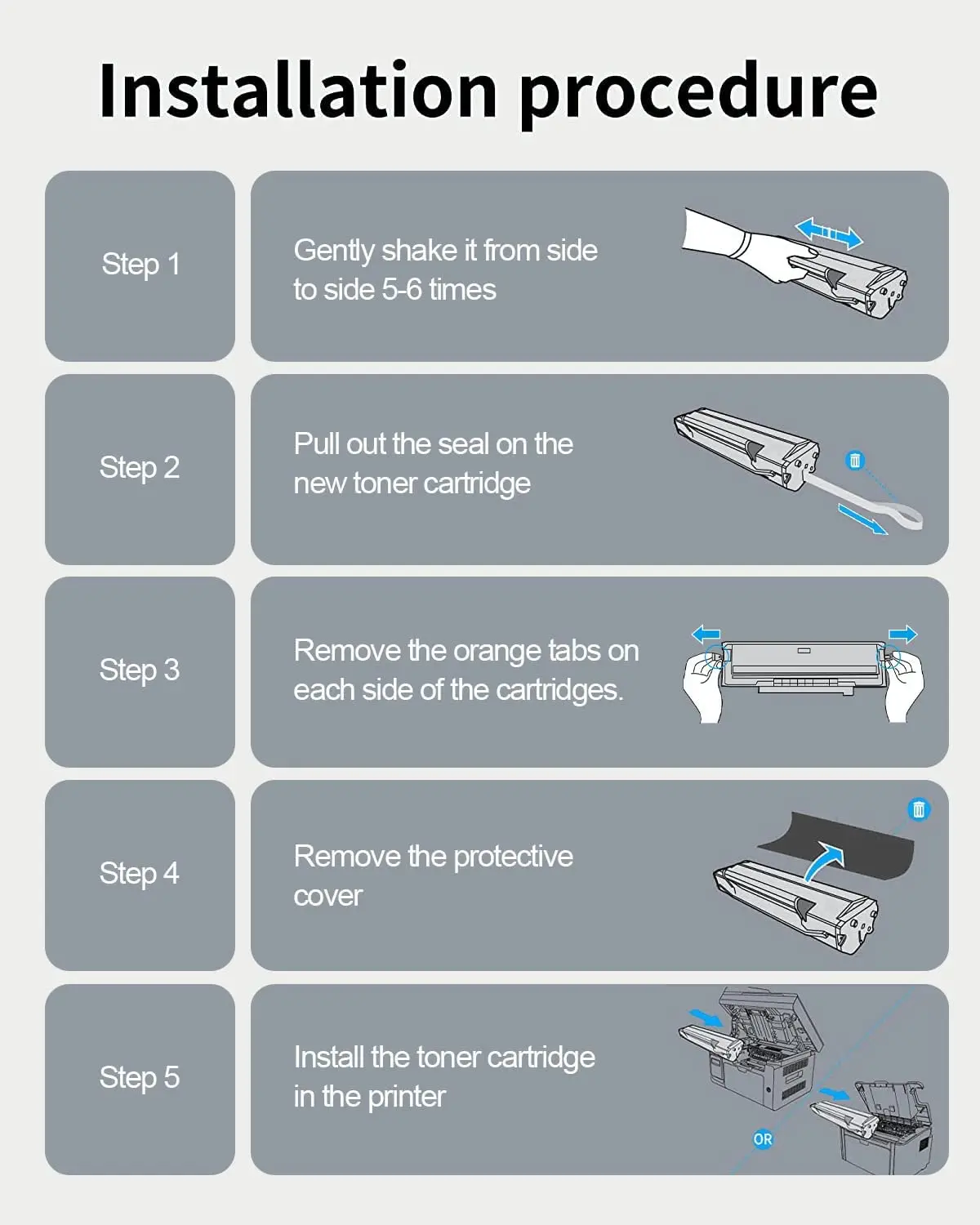 Installation procedure

Step 1

Gently shake it from side to side 5-6 times

Step 2

Pull out the seal on the new toner cartridge

Step 3

Remove the orange tabs on each side of the cartridges.

Step 4

Remove the protective cover

Step 5

Install the toner cartridge in the printer

OR