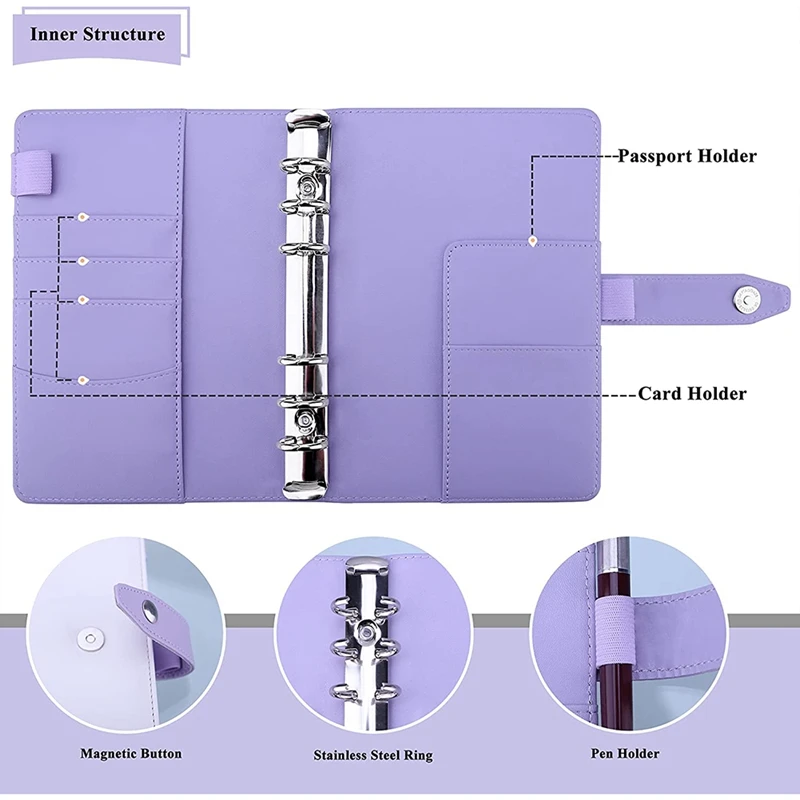 Inner Structure

Passport Holder

Card Holder

Magnetic Button

Stainless Steel Ring

Pen Holder