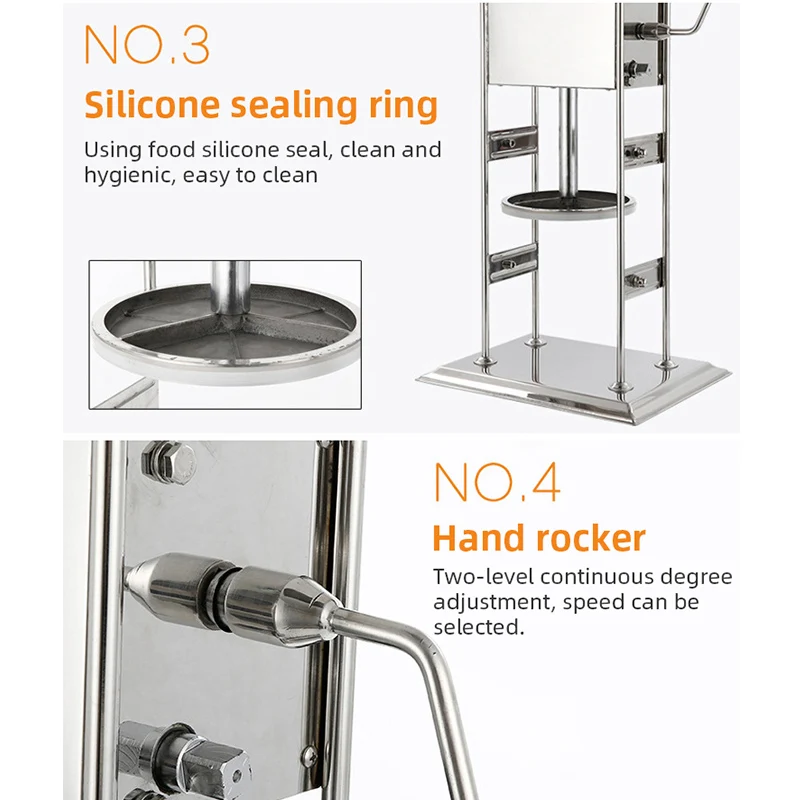 NO.3

Silicone sealing ring

Using food silicone seal, clean and hygienic, easy to clean

NO.4

Hand rocker

Two-level continuous degree adjustment, speed can be selected.