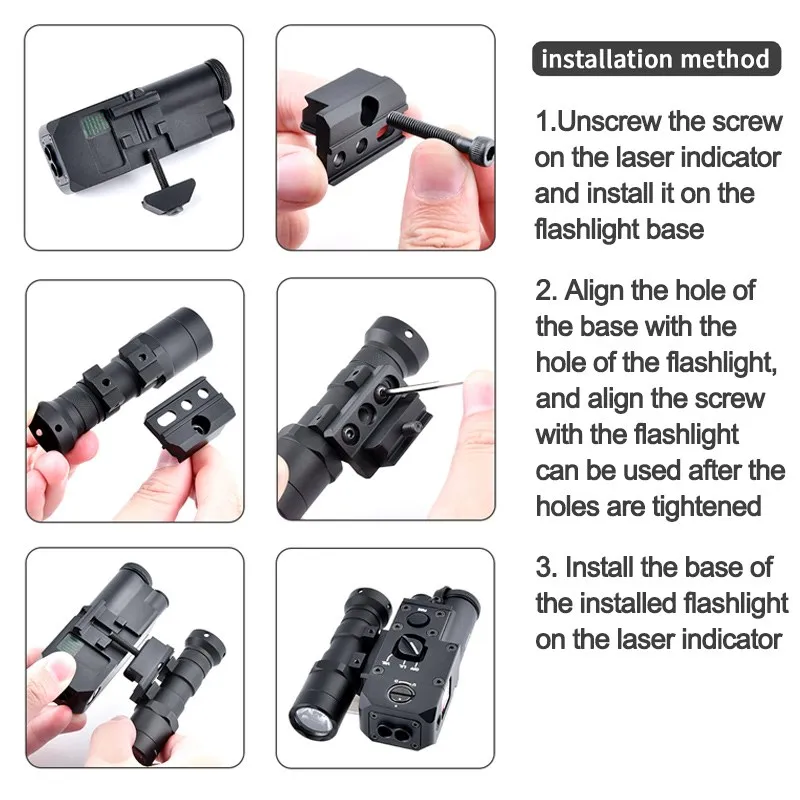 installation method

1.Unscrew the screw on the laser indicator and install it on the flashlight base

2. Align the hole of the base with the hole of the flashlight, and align the screw with the flashlight can be used after the holes are tightened

3. Install the base of the installed flashlight on the laser indicator